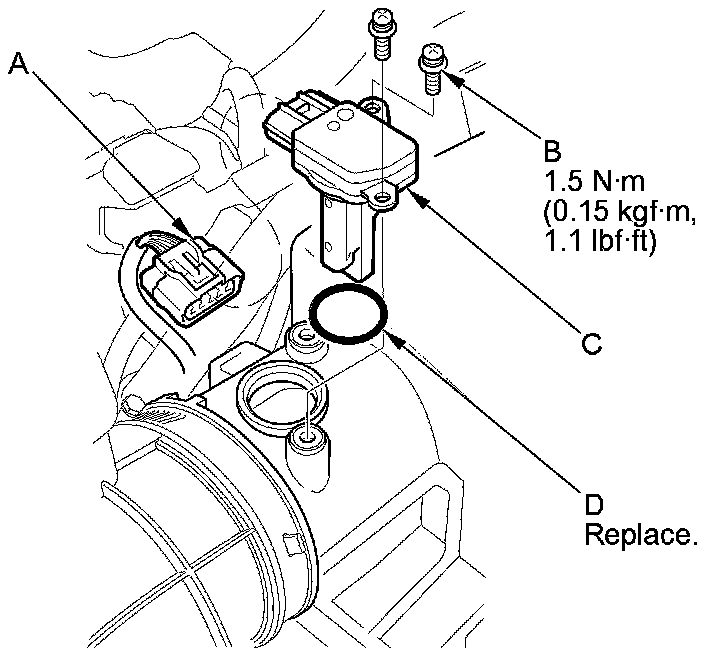 A

B
1.5 N·m
(0.15 kgf·m,
1.1 lbf·ft)

C

D
Replace.