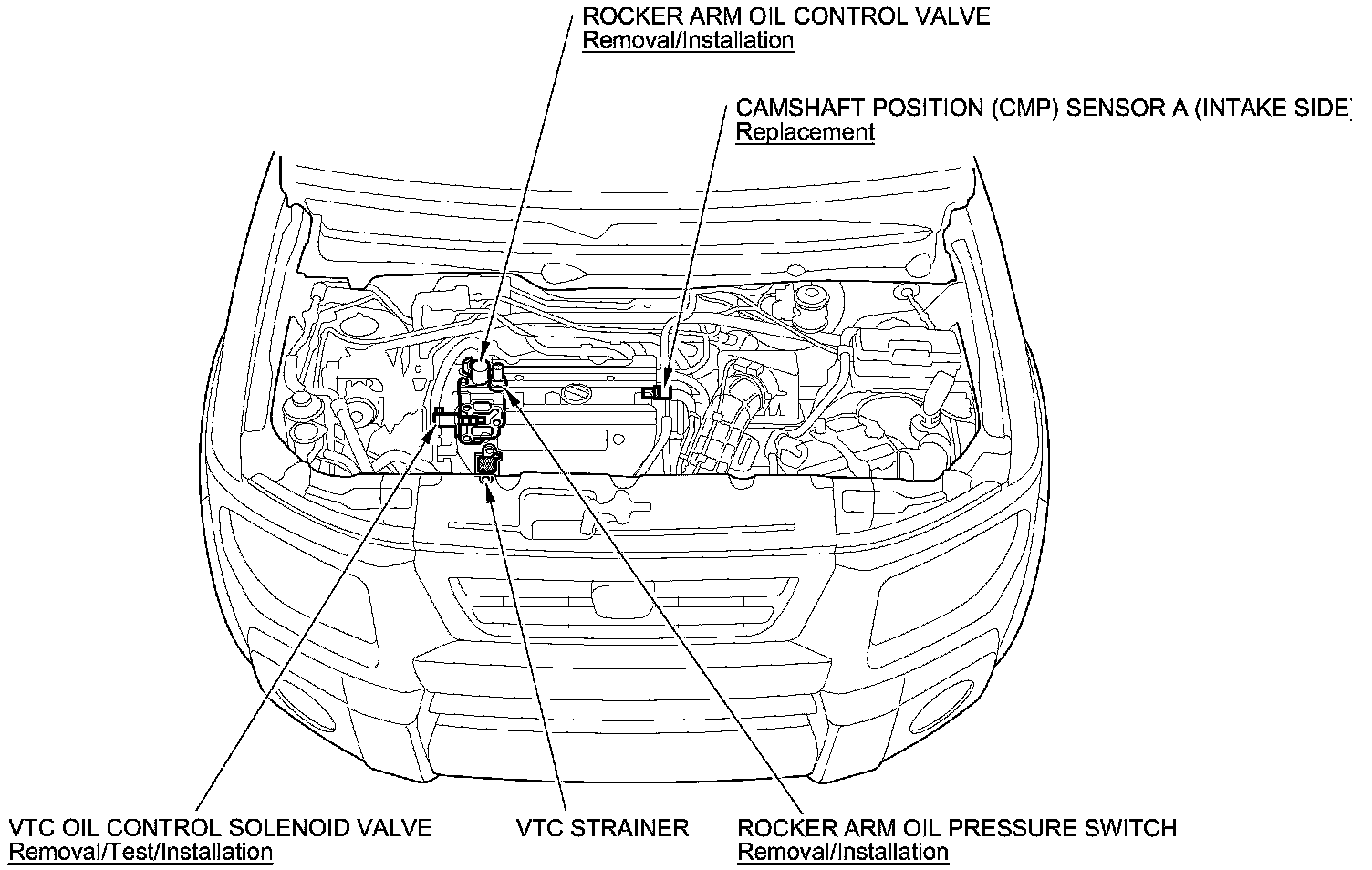 ROCKER ARM OIL CONTROL VALVE
Removal/Installation

CAMSHAFT POSITION (CMP) SENSOR A (INTAKE SIDE)
Replacement

VTC OIL CONTROL SOLENOID VALVE
Removal/Test/Installation

VTC STRAINER

ROCKER ARM OIL PRESSURE SWITCH
Removal/Installation