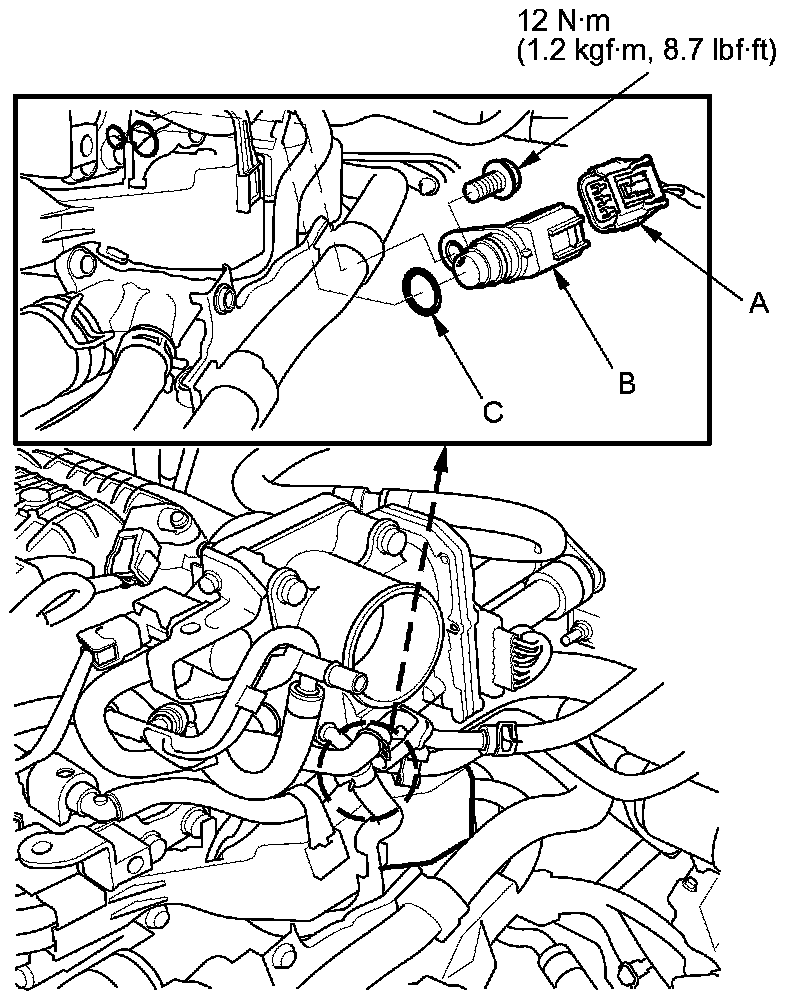 12 N·m
(1.2 kgf·m, 8.7 lbf·ft)

A

B

C