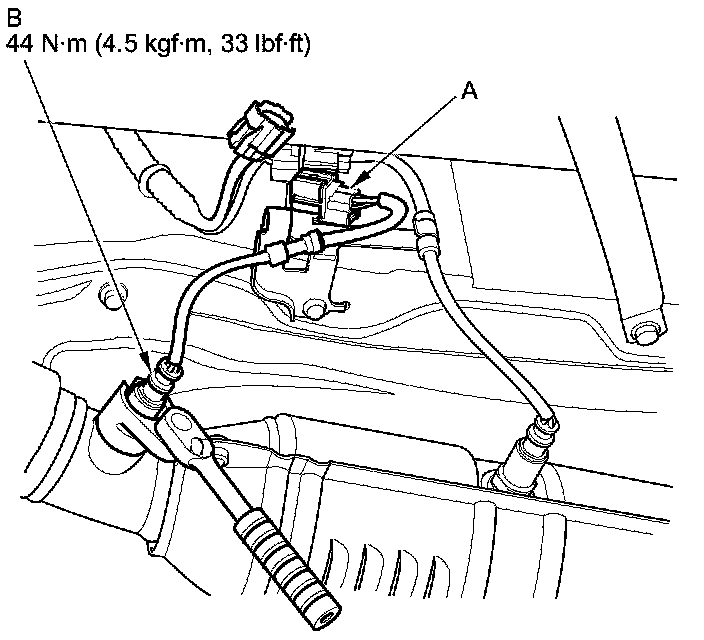 B
44 N·m (4.5 kgf·m, 33 lbf·ft)

A