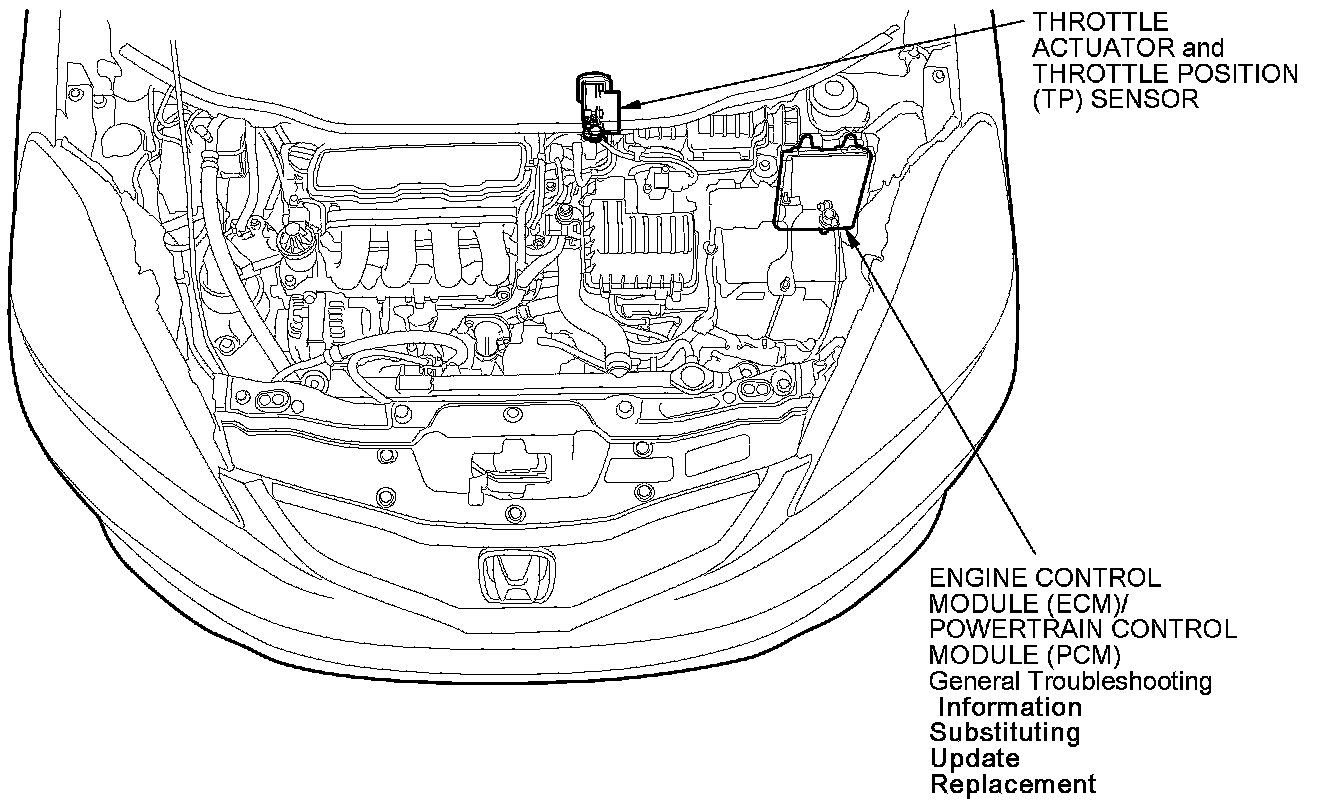 THROTTLE ACTUATOR and THROTTLE POSITION (TP) SENSOR

ENGINE CONTROL MODULE (ECM)/ POWERTRAIN CONTROL MODULE (PCM)
General Troubleshooting Information
Substituting
Update
Replacement