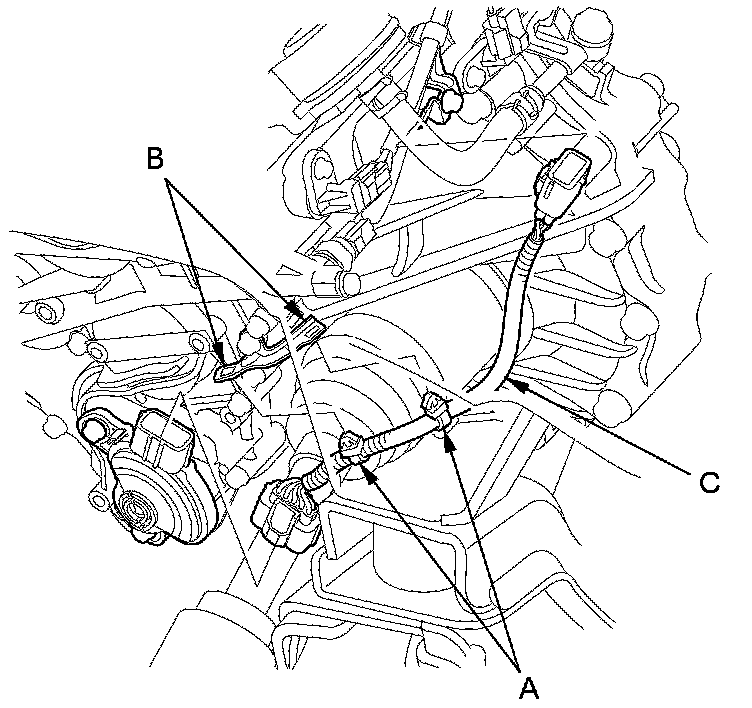 B

C

A