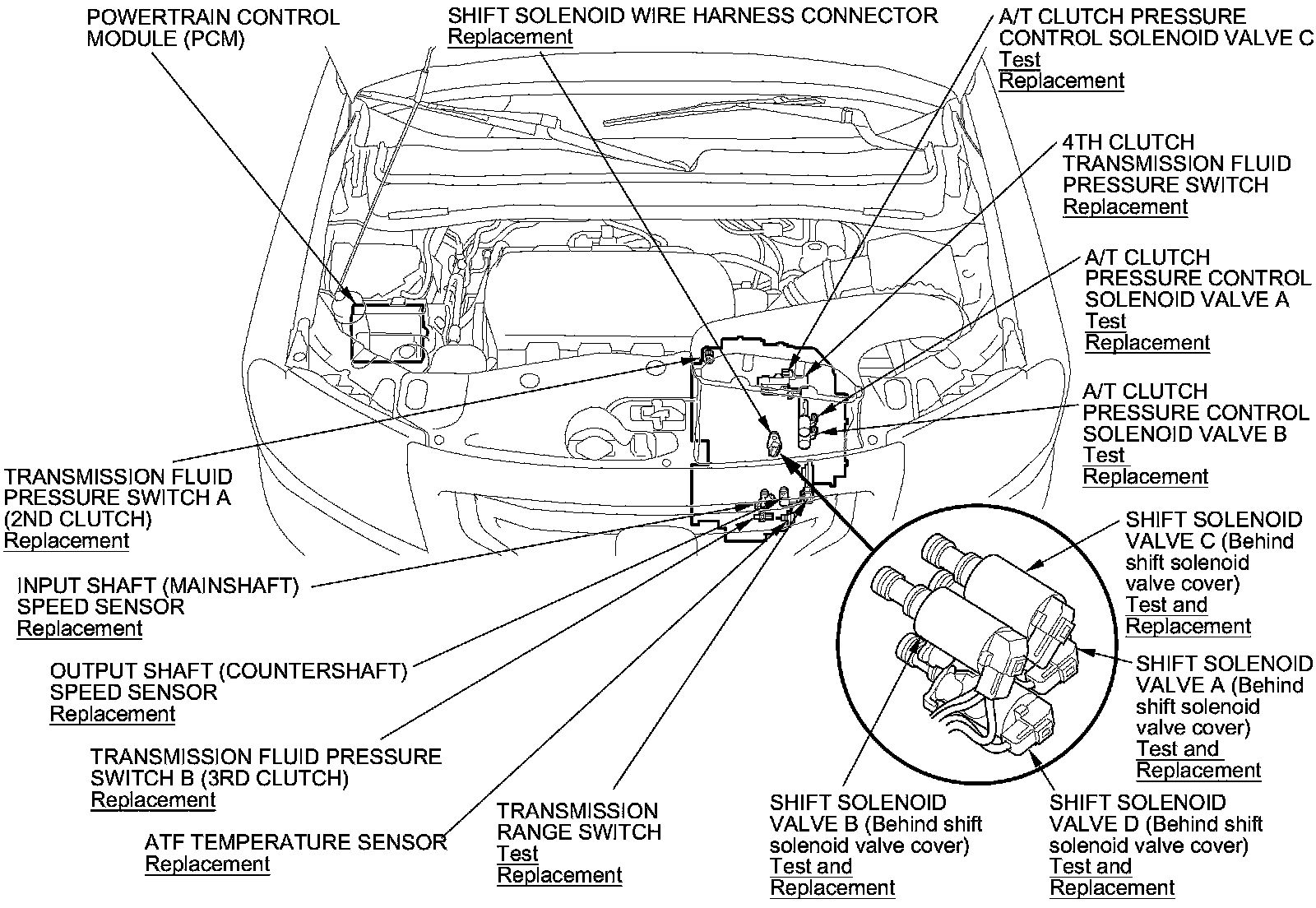 POWERTRAIN CONTROL MODULE (PCM)

SHIFT SOLENOID WIRE HARNESS CONNECTOR
Replacement

A/T CLUTCH PRESSURE CONTROL SOLENOID VALVE C
Test
Replacement

4TH CLUTCH TRANSMISSION FLUID PRESSURE SWITCH
Replacement

A/T CLUTCH PRESSURE CONTROL SOLENOID VALVE A
Test
Replacement

A/T CLUTCH PRESSURE CONTROL SOLENOID VALVE B
Test
Replacement

TRANSMISSION FLUID PRESSURE SWITCH A (2ND CLUTCH)
Replacement

INPUT SHAFT (MAINSHAFT) SPEED SENSOR
Replacement

OUTPUT SHAFT (COUNTERSHAFT) SPEED SENSOR
Replacement

TRANSMISSION FLUID PRESSURE SWITCH B (3RD CLUTCH)
Replacement

ATF TEMPERATURE SENSOR
Replacement

TRANSMISSION RANGE SWITCH
Test
Replacement

SHIFT SOLENOID VALVE C (Behind shift solenoid valve cover)
Test and Replacement

SHIFT SOLENOID VALVE A (Behind shift solenoid valve cover)
Test and Replacement

SHIFT SOLENOID VALVE B (Behind shift solenoid valve cover)
Test and Replacement

SHIFT SOLENOID VALVE D (Behind shift solenoid valve cover)
Test and Replacement