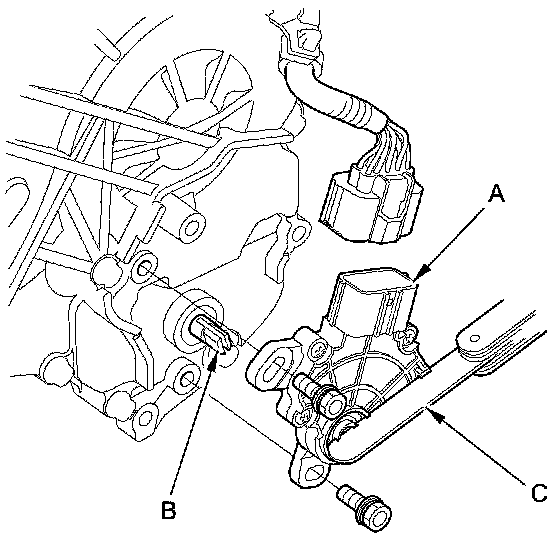 A

B

C