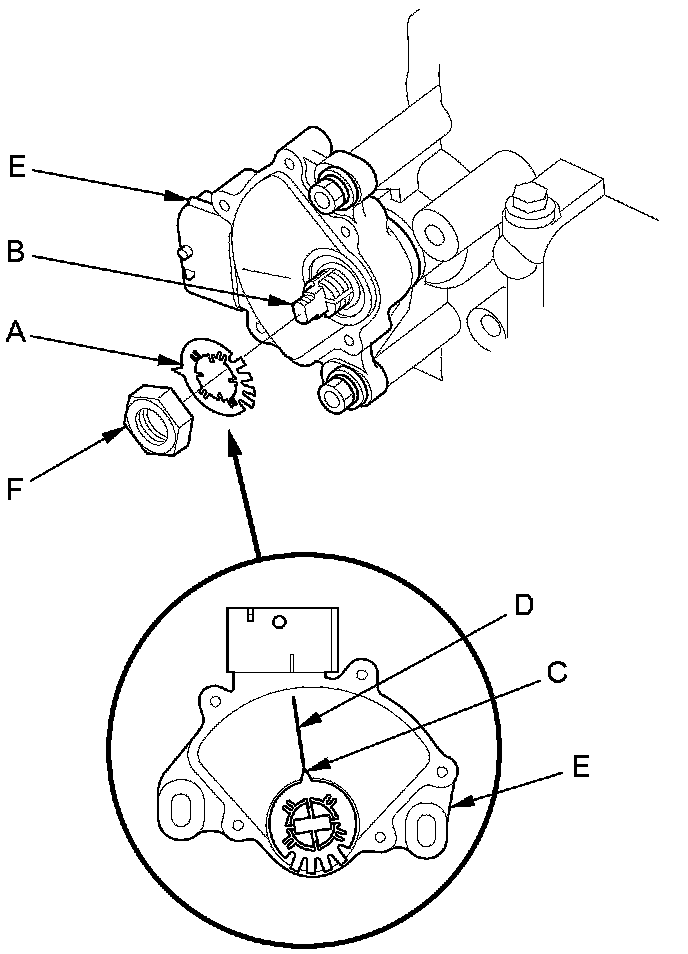 E
B
A
F
D
C
E