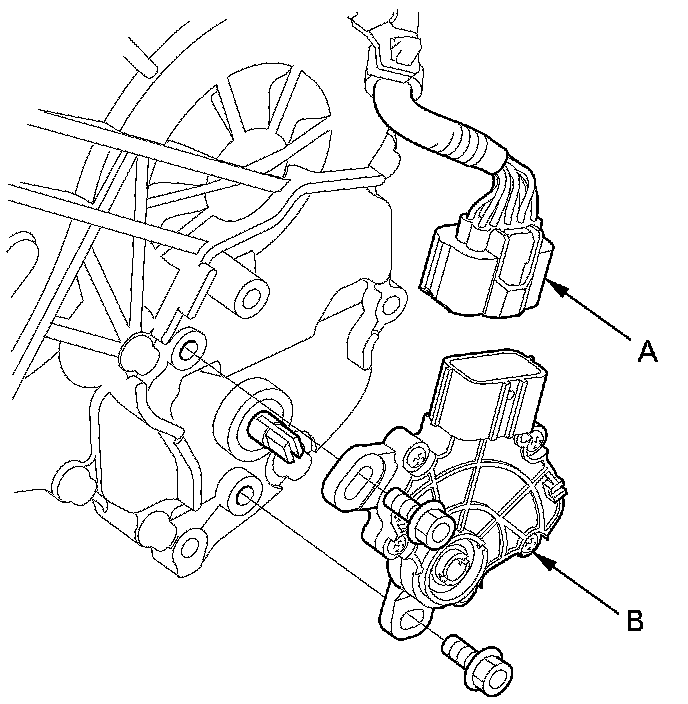 A

B