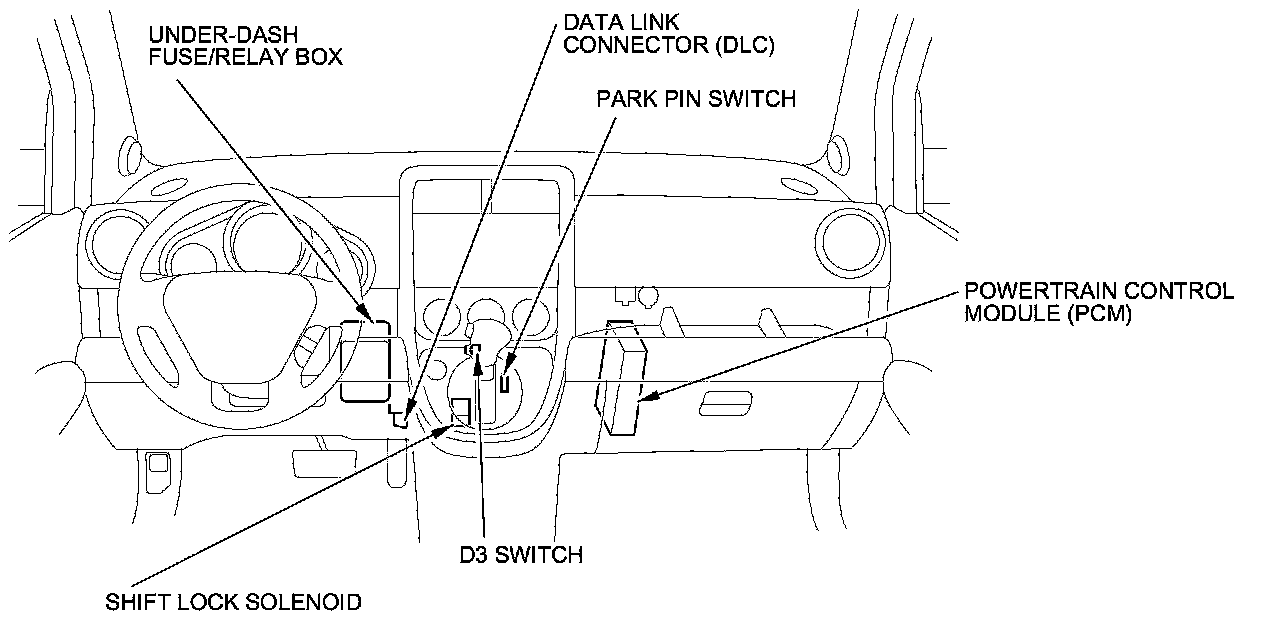 UNDER-DASH FUSE/RELAY BOX

DATA LINK CONNECTOR (DLC)

PARK PIN SWITCH

POWERTRAIN CONTROL MODULE (PCM)

D3 SWITCH

SHIFT LOCK SOLENOID