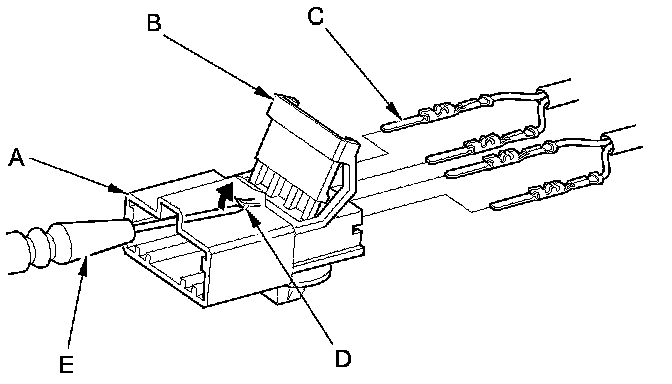 B
C
A
E
D