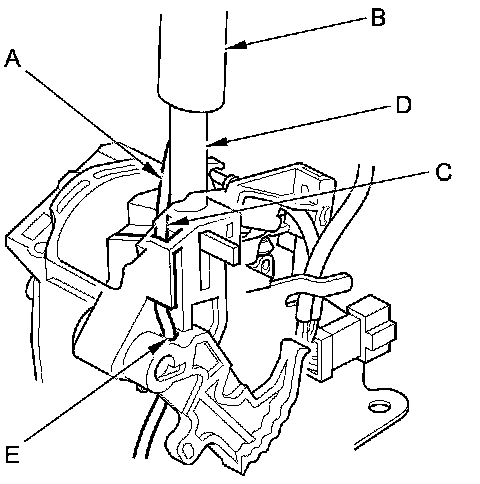 B
A
D
C
E