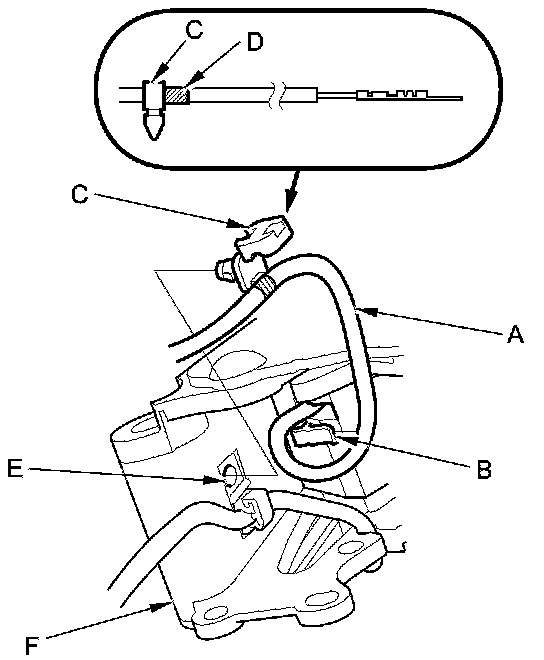 C
D
C
A
B
E
F