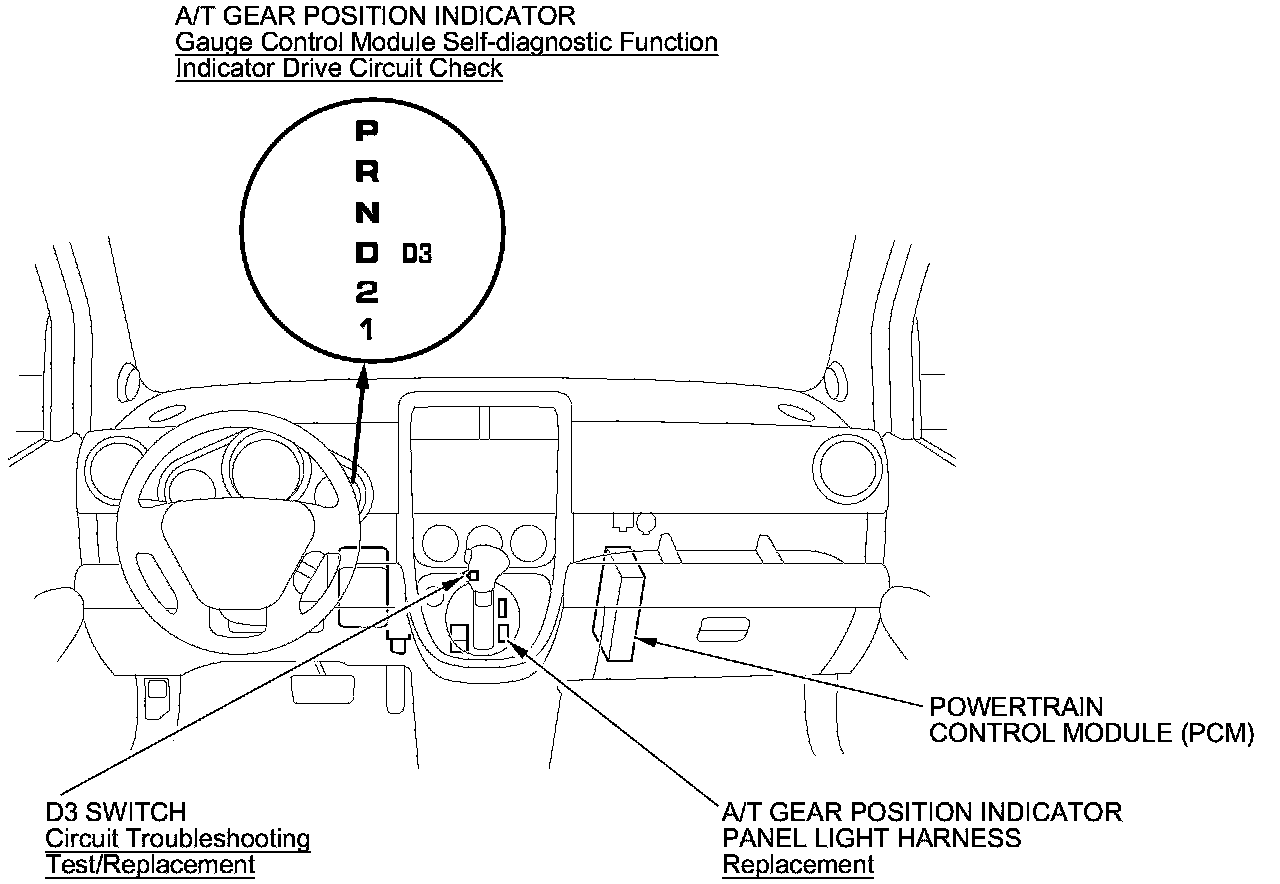 A/T GEAR POSITION INDICATOR
Gauge Control Module Self-diagnostic Function
Indicator Drive Circuit Check

P
R
N
D D3
2
1

POWERTRAIN CONTROL MODULE (PCM)

D3 SWITCH
Circuit Troubleshooting
Test/Replacement

A/T GEAR POSITION INDICATOR PANEL LIGHT HARNESS
Replacement