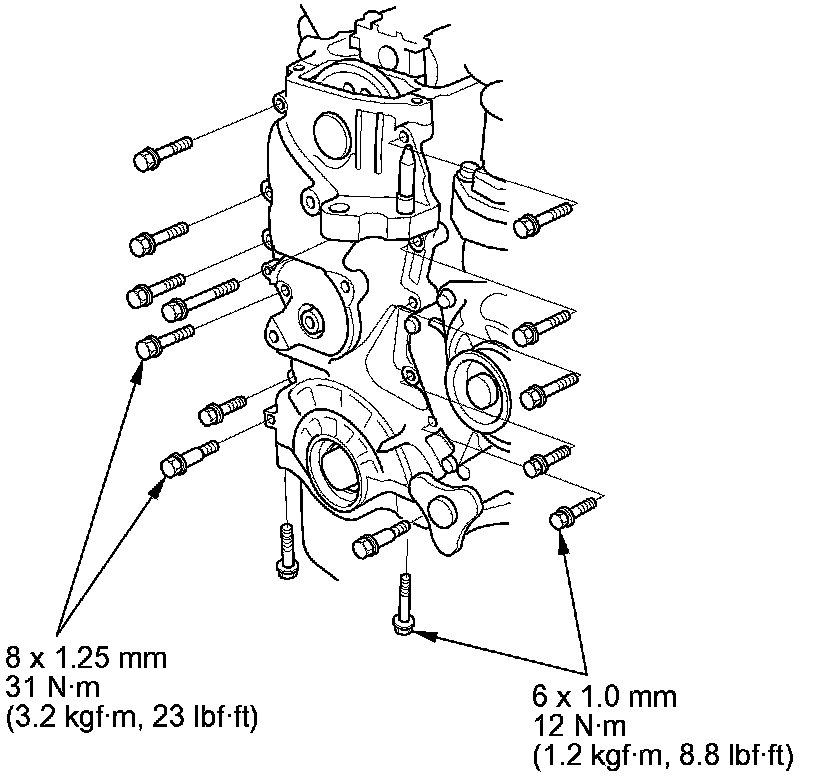 8 x 1.25 mm
31 N·m
(3.2 kgf·m, 23 lbf·ft)

6 x 1.0 mm
12 N·m
(1.2 kgf·m, 8.8 lbf·ft)