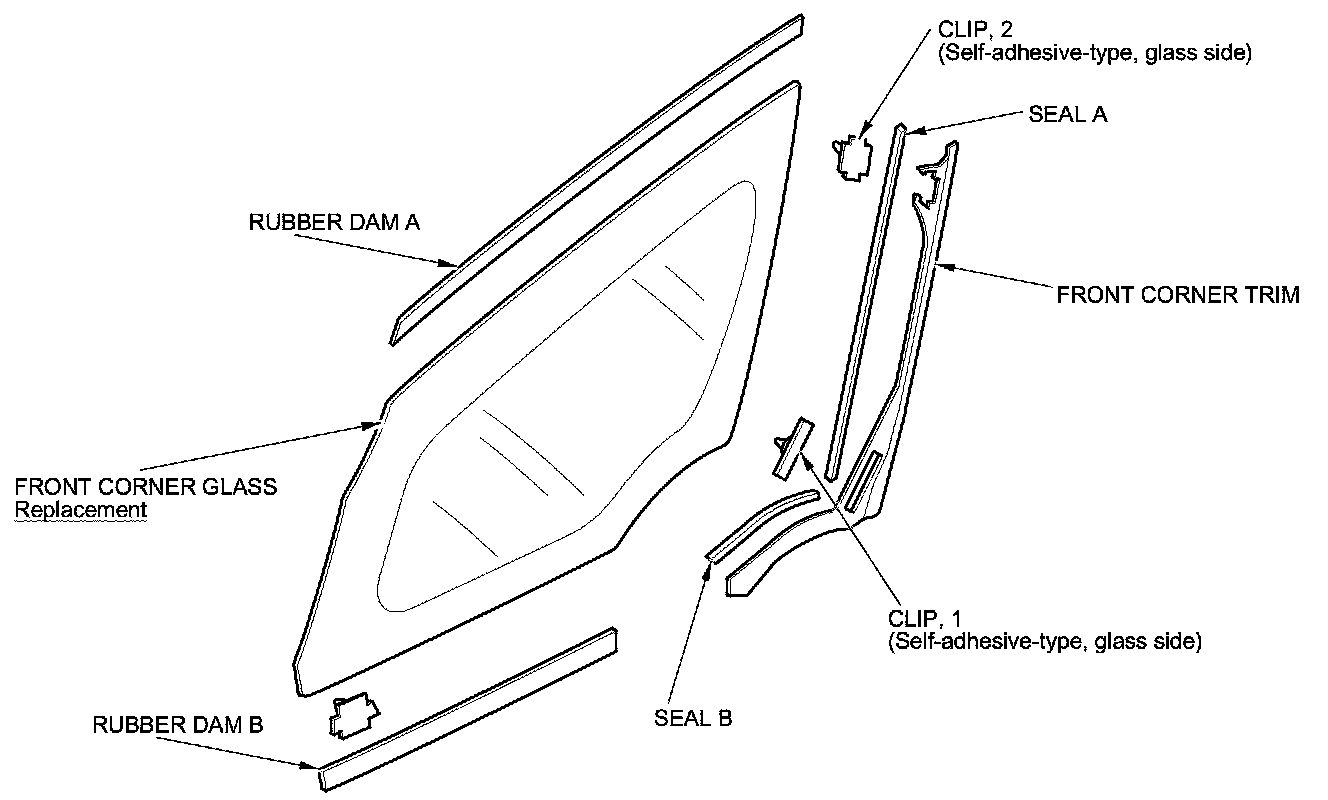 CLIP, 2
(Self-adhesive-type, glass side)

SEAL A

RUBBER DAM A

FRONT CORNER TRIM

FRONT CORNER GLASS
Replacement

CLIP, 1
(Self-adhesive-type, glass side)

SEAL B

RUBBER DAM B