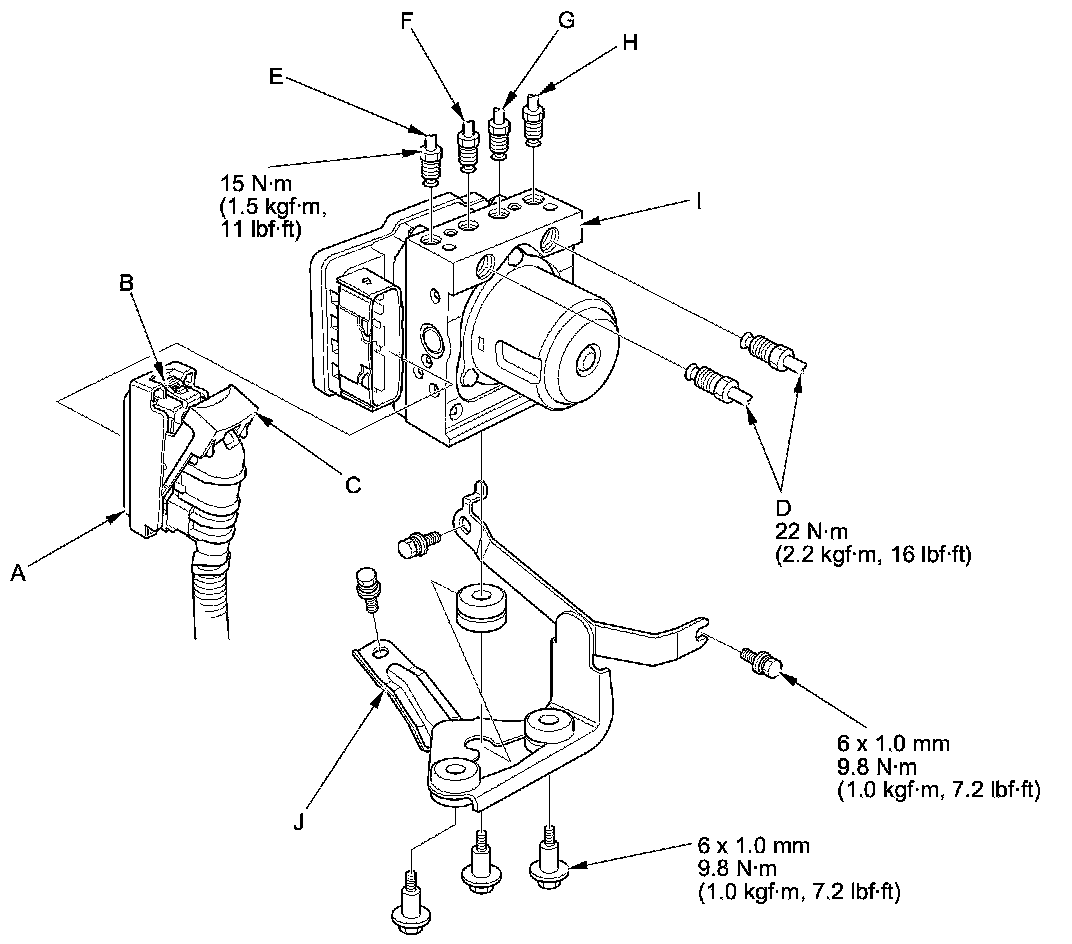 F
G
H
E
15 N·m
(1.5 kgf·m,
11 lbf·ft)
I
B
C
A
D
22 N·m
(2.2 kgf·m, 16 lbf·ft)
6 x 1.0 mm
9.8 N·m
(1.0 kgf·m, 7.2 lbf·ft)
J
6 x 1.0 mm
9.8 N·m
(1.0 kgf·m, 7.2 lbf·ft)