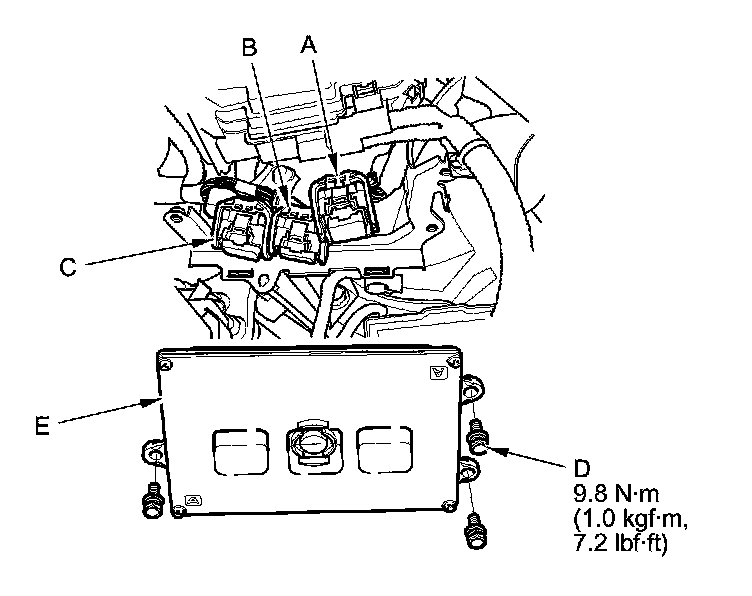 B
A
C
E
D
9.8 N·m
(1.0 kgf·m,
7.2 lbf·ft)