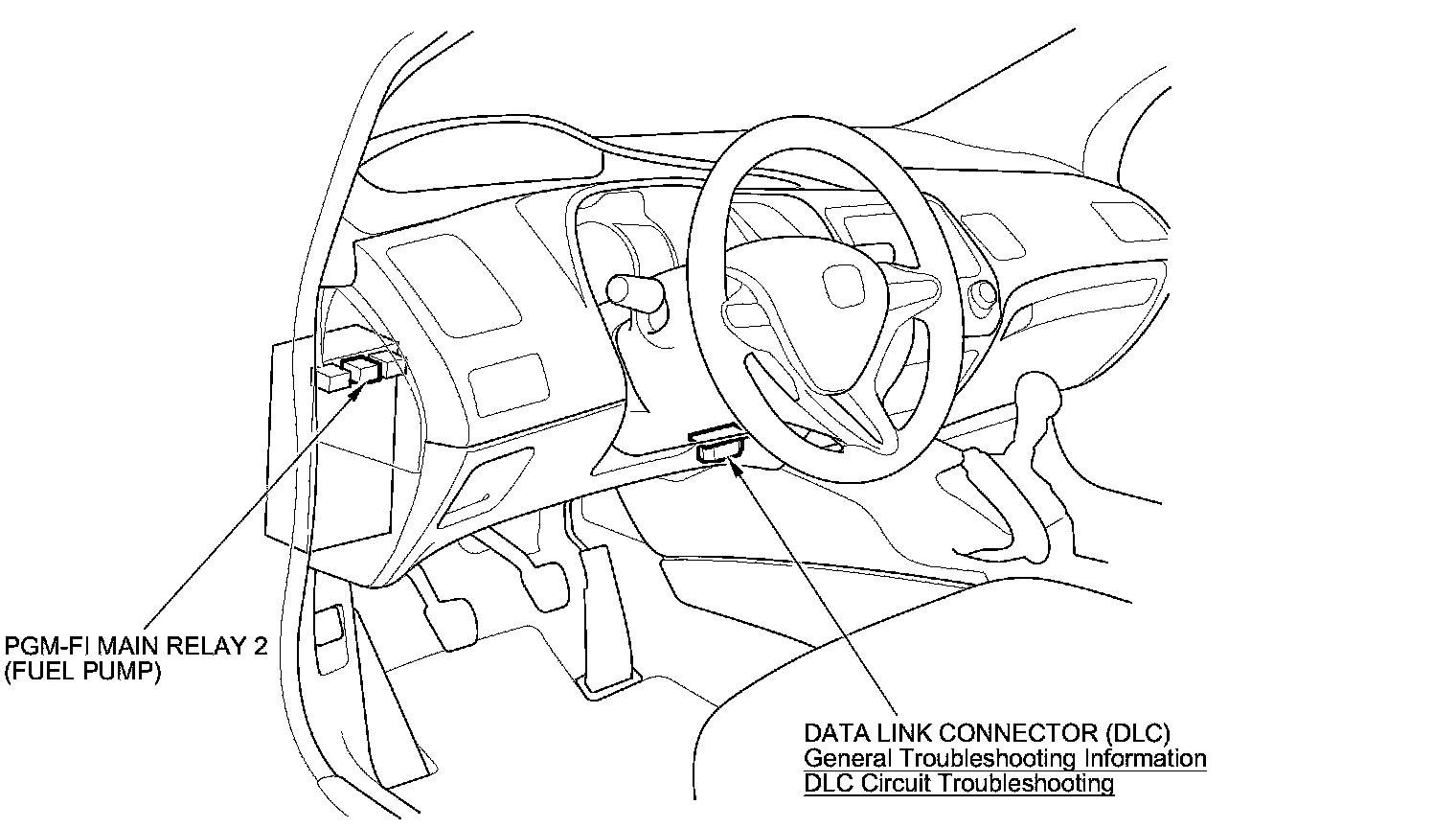 PGM-FI MAIN RELAY 2
(FUEL PUMP)

DATA LINK CONNECTOR (DLC)
General Troubleshooting Information
DLC Circuit Troubleshooting