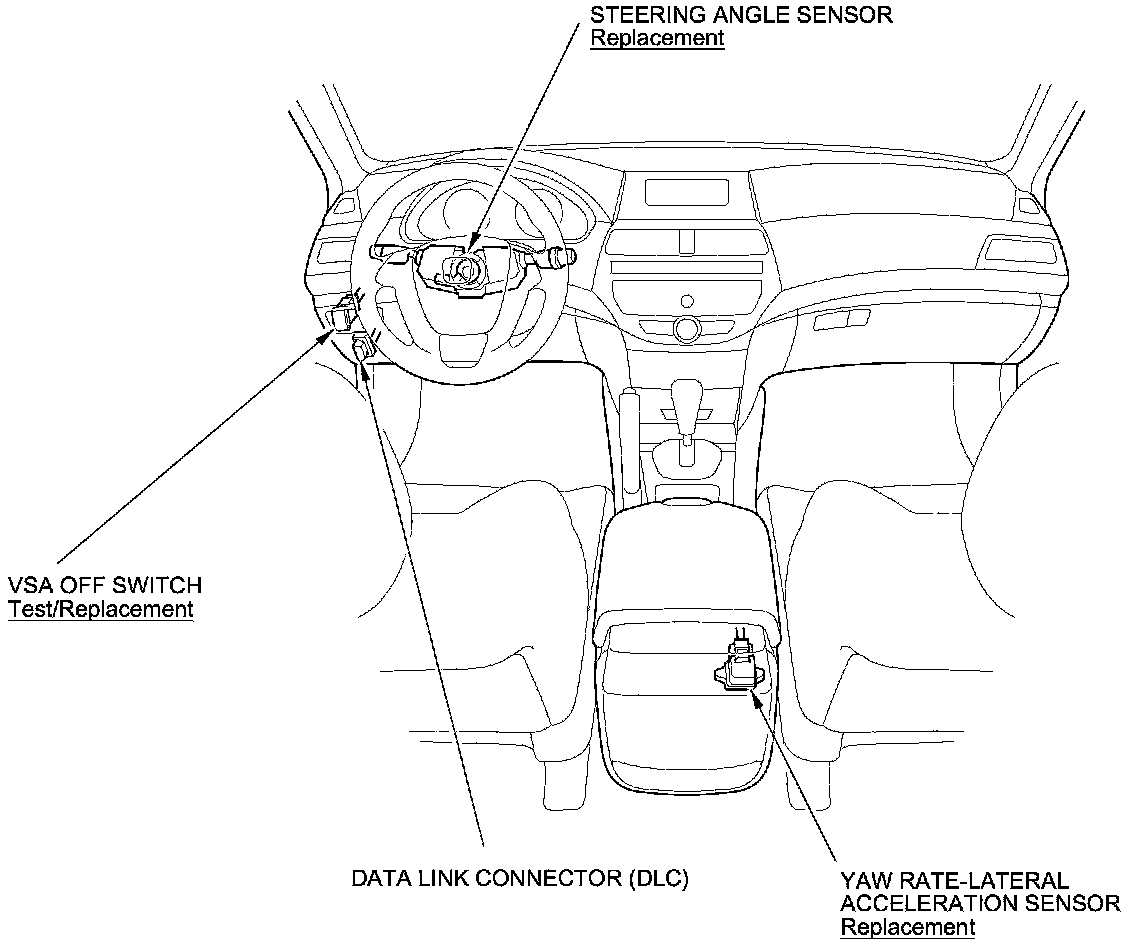 STEERING ANGLE SENSOR
Replacement

VSA OFF SWITCH
Test/Replacement

DATA LINK CONNECTOR (DLC)

YAW RATE-LATERAL ACCELERATION SENSOR
Replacement