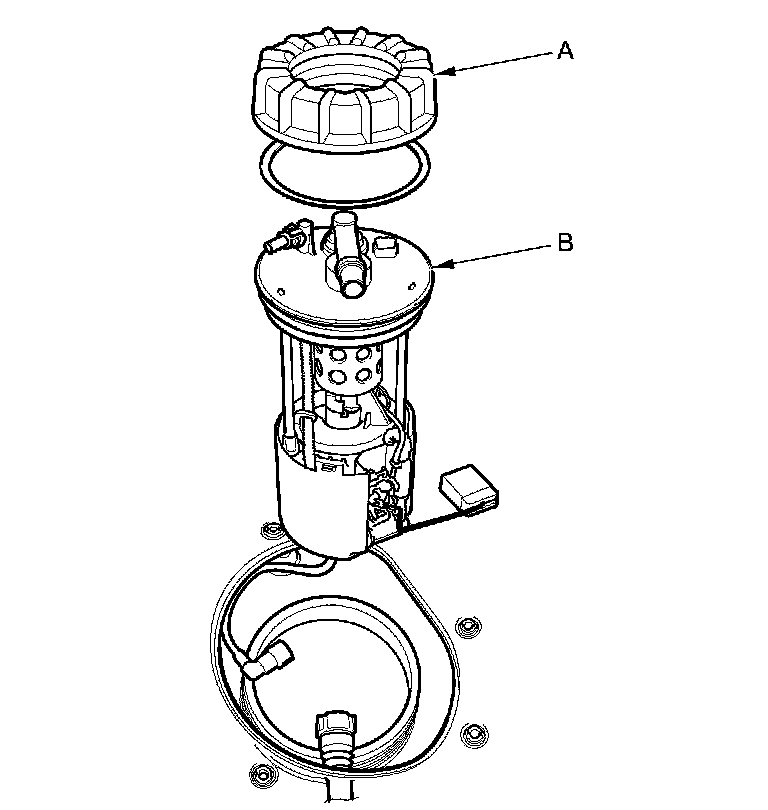 A

B