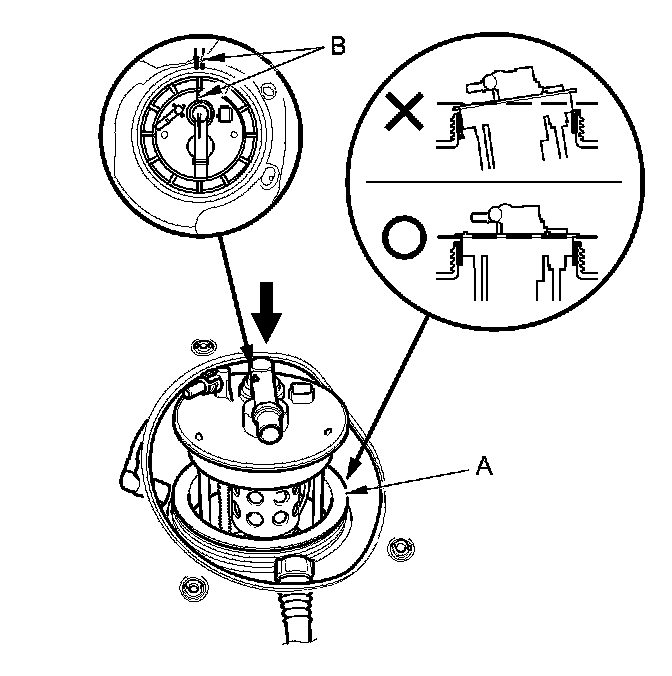 B

A