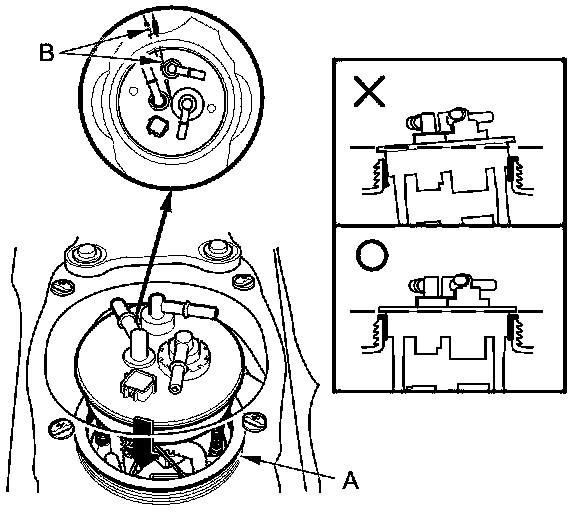 B

A