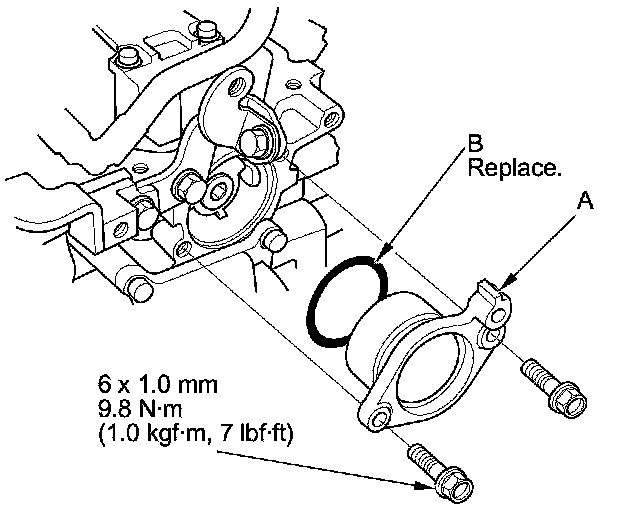 B
Replace.

A

6 x 1.0 mm
9.8 N·m
(1.0 kgf·m, 7 lbf·ft)