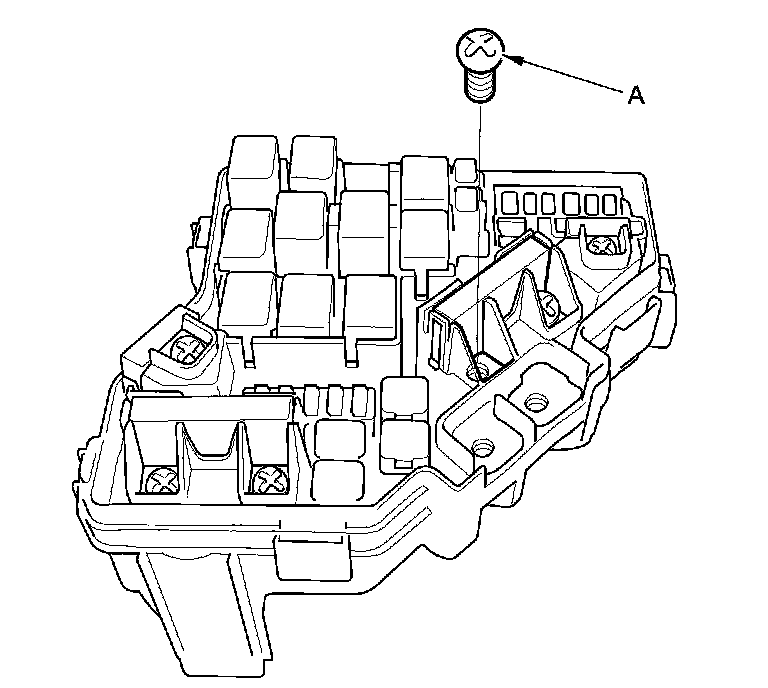 A