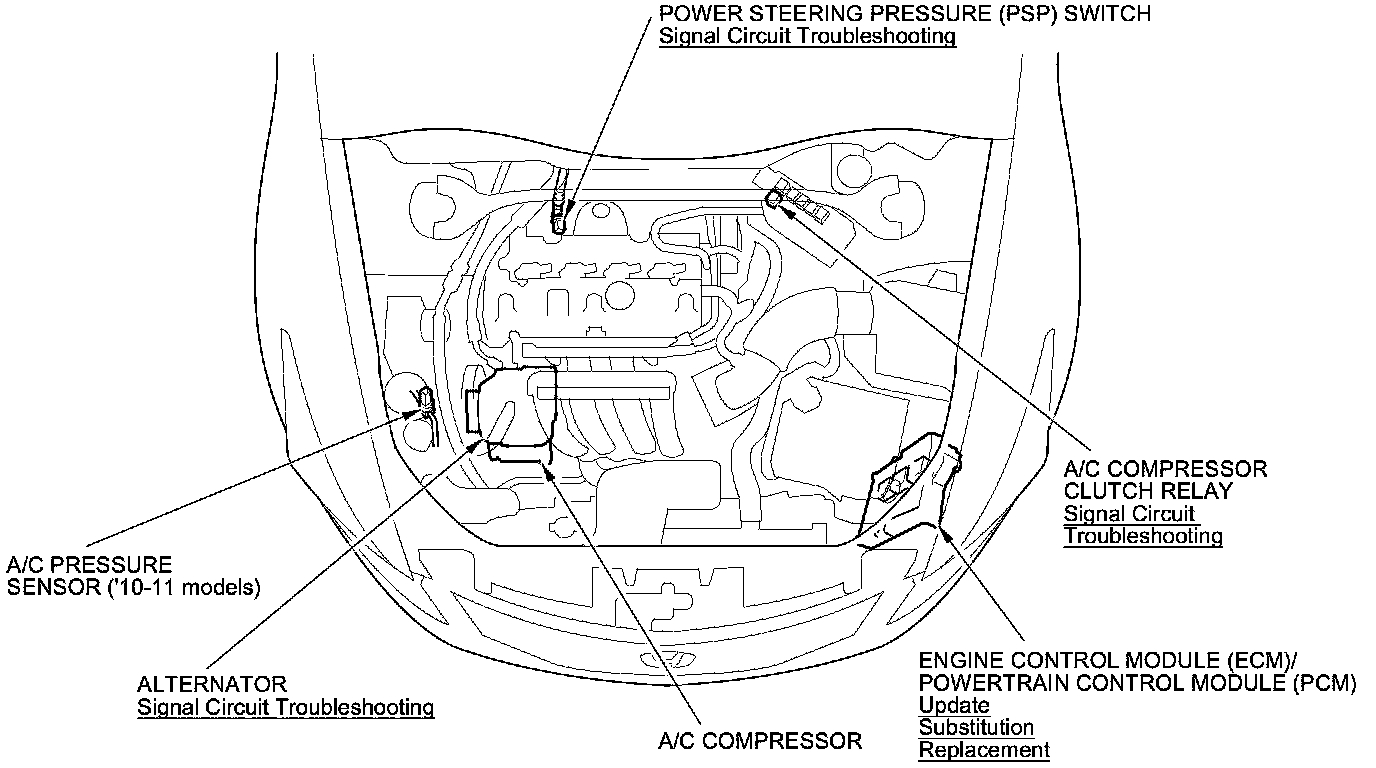 POWER STEERING PRESSURE (PSP) SWITCH
Signal Circuit Troubleshooting

A/C COMPRESSOR CLUTCH RELAY
Signal Circuit Troubleshooting

A/C PRESSURE SENSOR ('10-11 models)

ALTERNATOR
Signal Circuit Troubleshooting

A/C COMPRESSOR

ENGINE CONTROL MODULE (ECM)/ POWERTRAIN CONTROL MODULE (PCM)
Update
Substitution
Replacement