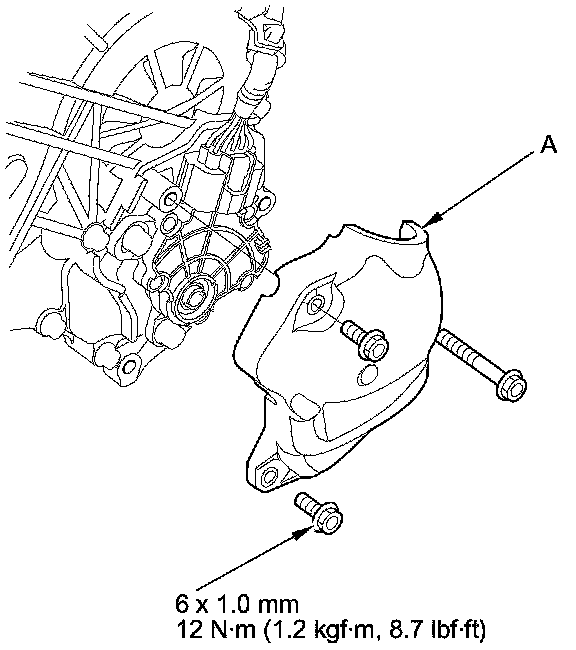 A

6 x 1.0 mm
12 N·m (1.2 kgf·m, 8.7 lbf·ft)