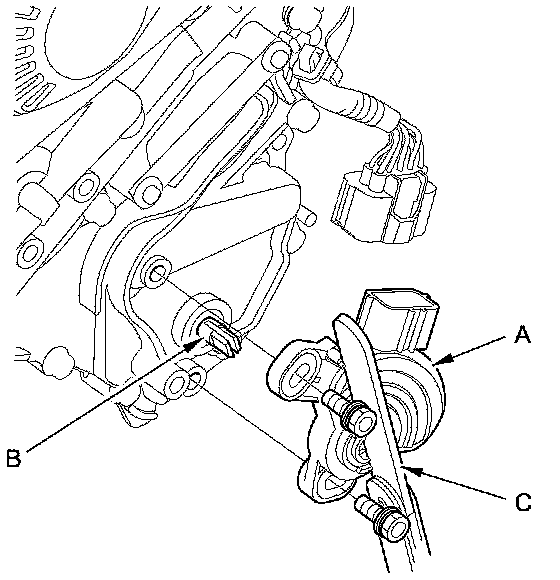 A
B
C