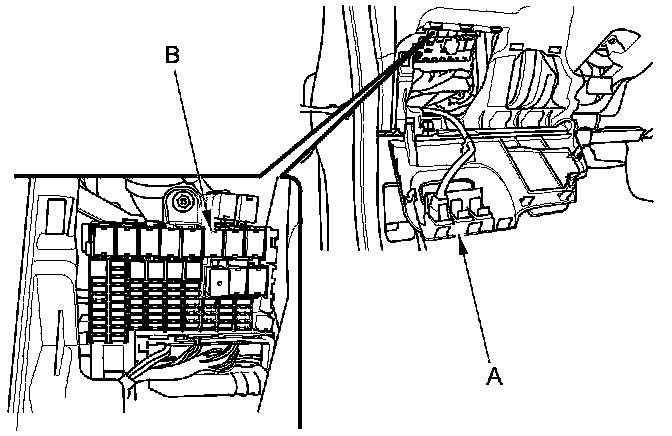 B

A