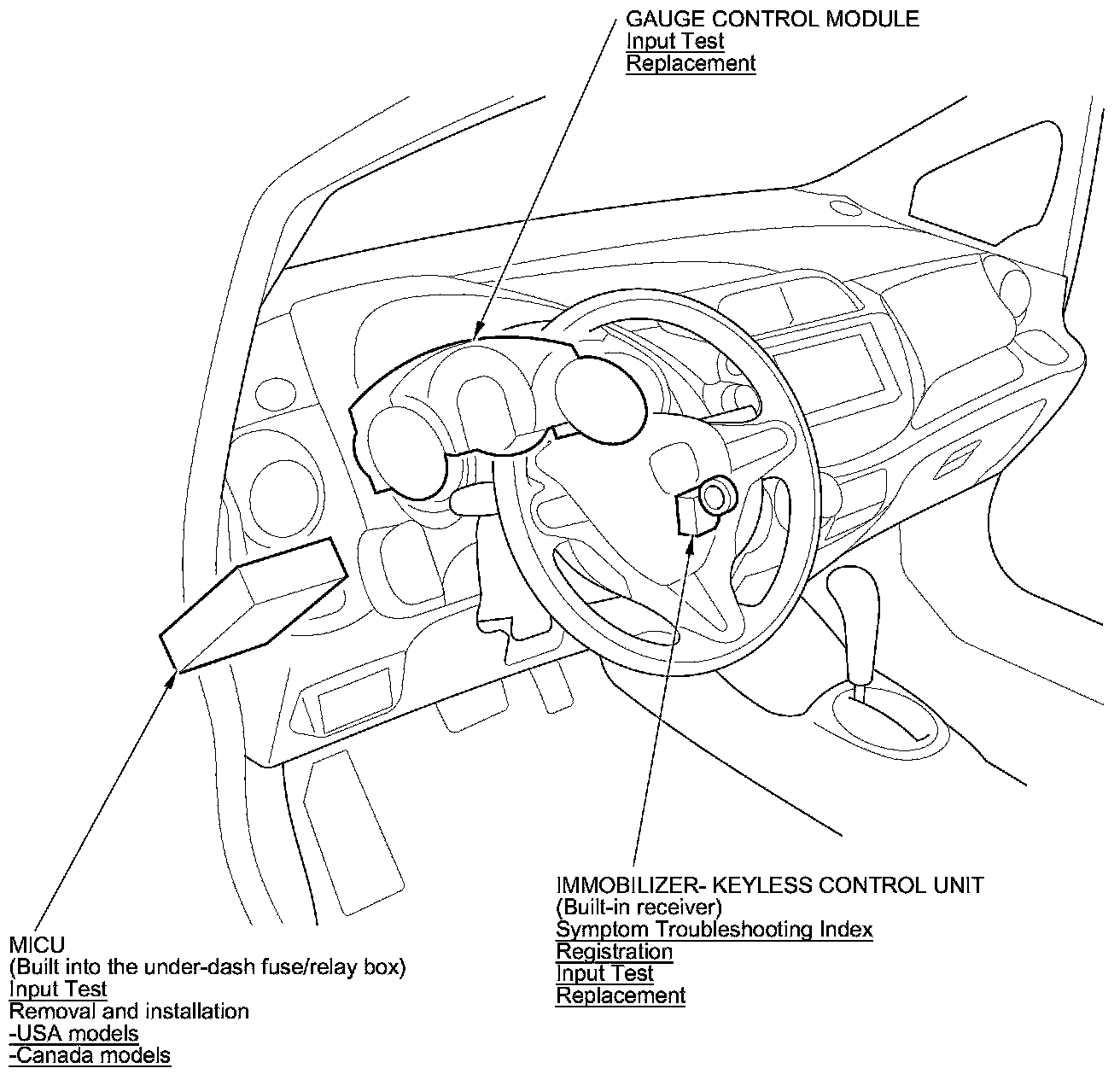 GAUGE CONTROL MODULE
Input Test
Replacement

IMMOBILIZER- KEYLESS CONTROL UNIT
(Built-in receiver)
Symptom Troubleshooting Index
Registration
Input Test
Replacement

MICU
(Built into the under-dash fuse/relay box)
Input Test
Removal and installation
-USA models
-Canada models