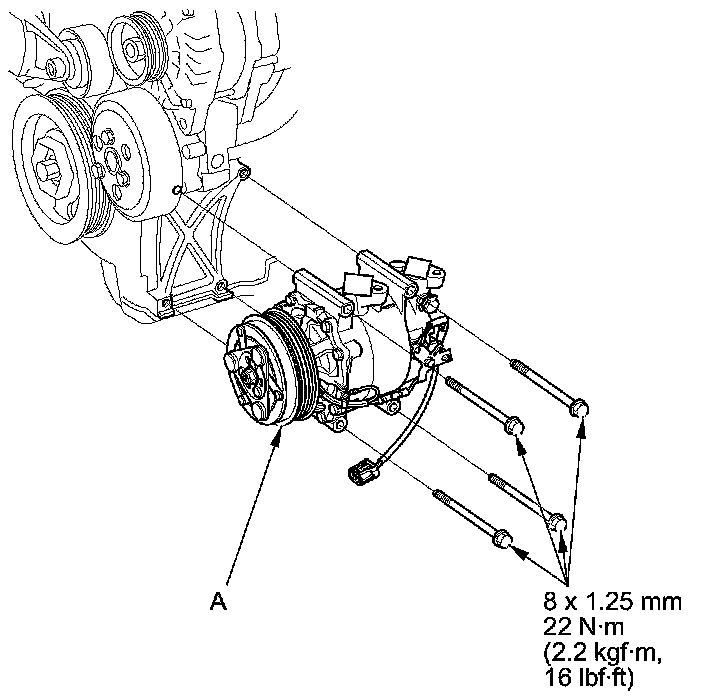 A

8 x 1.25 mm
22 N·m
(2.2 kgf·m,
16 lbf·ft)