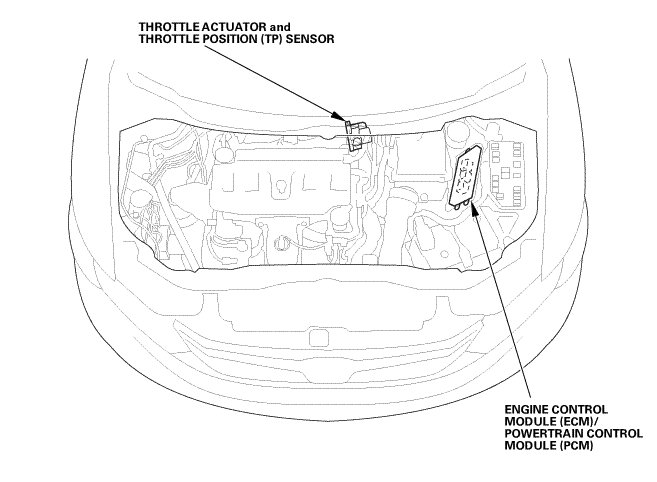 THROTTLE ACTUATOR and
THROTTLE POSITION (TP) SENSOR

ENGINE CONTROL
MODULE (ECM)/
POWERTRAIN CONTROL
MODULE (PCM)