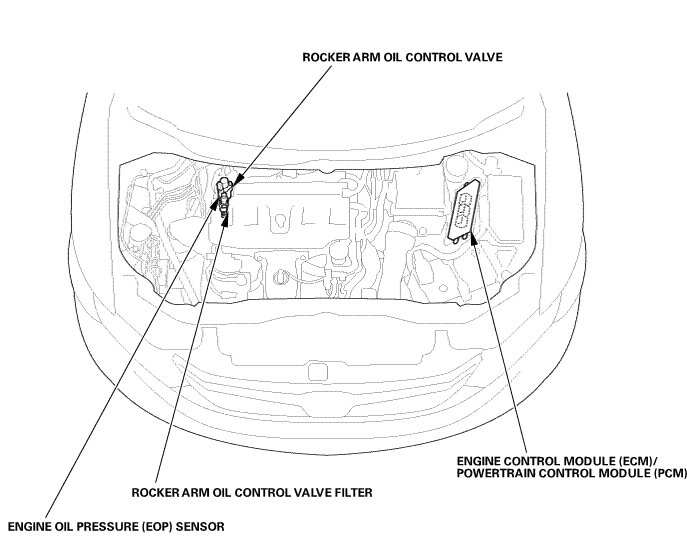 ROCKER ARM OIL CONTROL VALVE

ENGINE CONTROL MODULE (ECM)/
POWERTRAIN CONTROL MODULE (PCM)

ROCKER ARM OIL CONTROL VALVE FILTER

ENGINE OIL PRESSURE (EOP) SENSOR