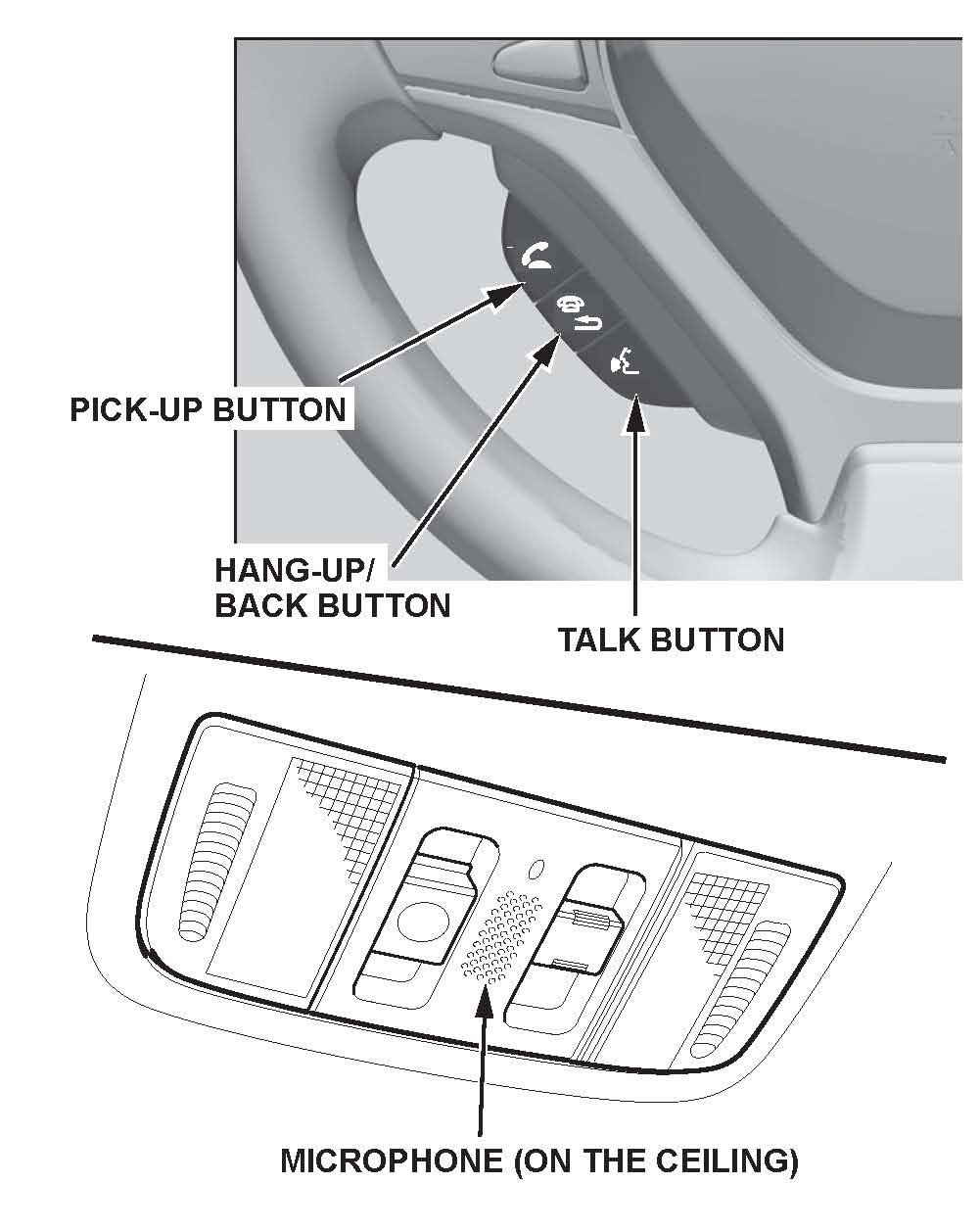 PICK-UP BUTTON

HANG-UP/
BACK BUTTON

TALK BUTTON

MICROPHONE (ON THE CEILING)