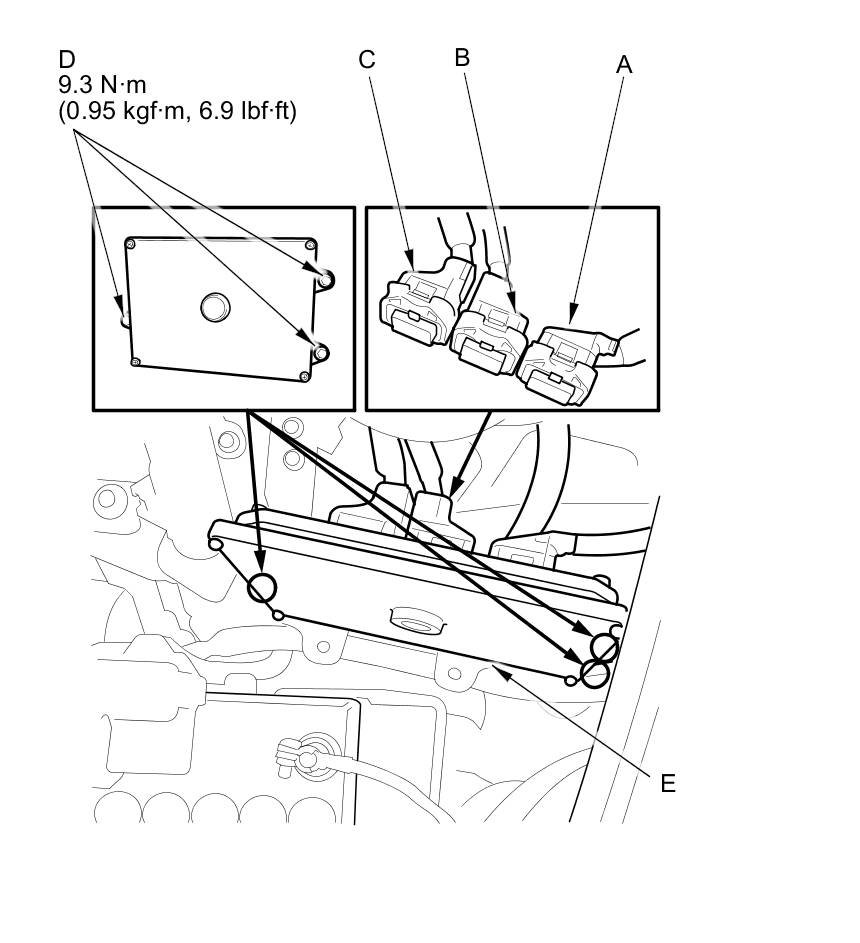 D
9.3 N·m
(0.95 kgf·m, 6.9 lbf·ft)

C

B

A

E