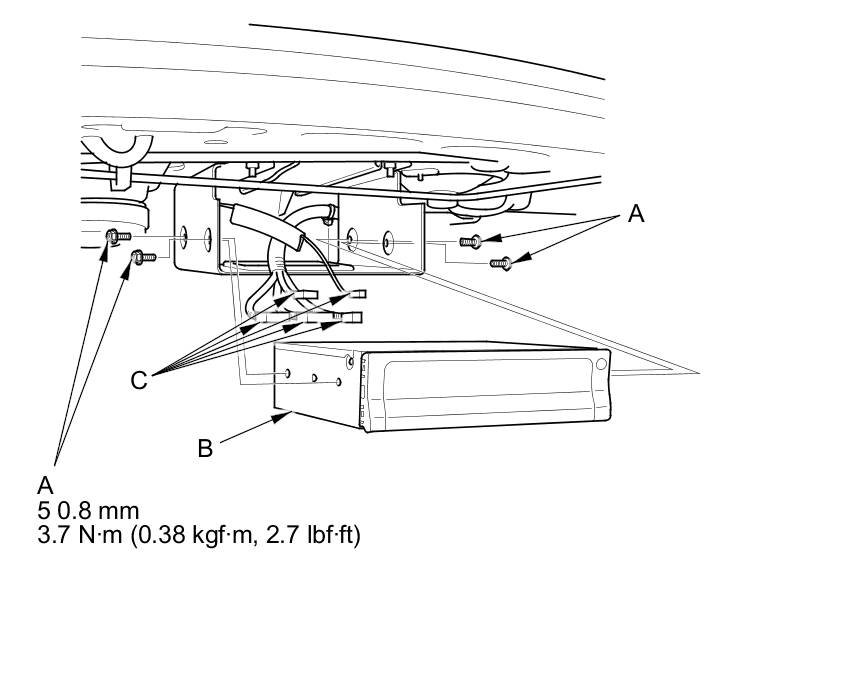 A

C

B

A
5 0.8 mm
3.7 N·m (0.38 kgf·m, 2.7 lbf·ft)