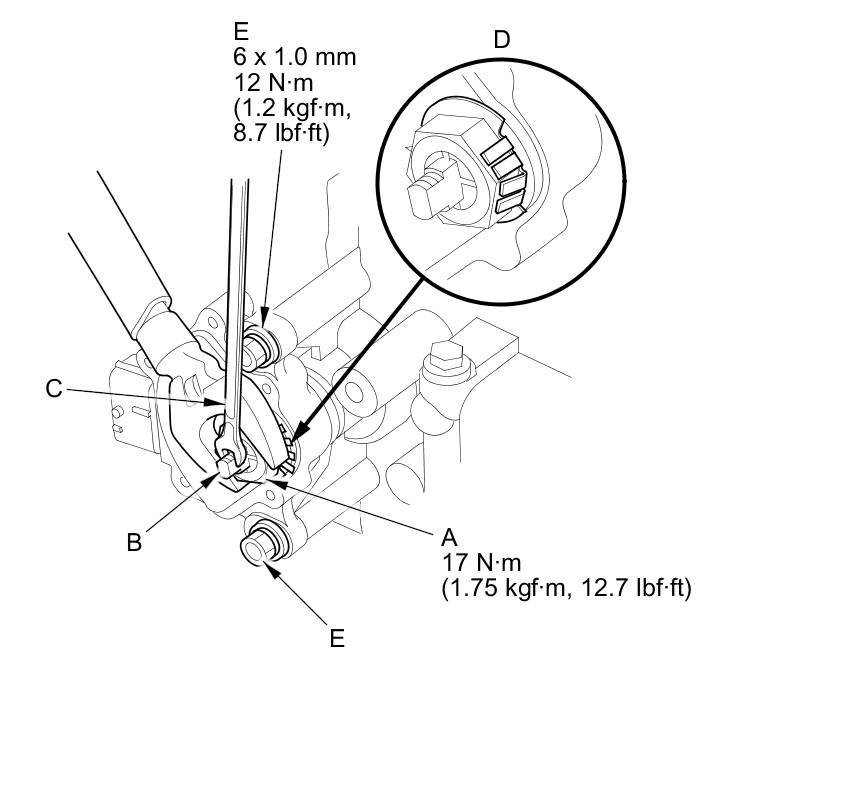 E
6 x 1.0 mm
12 N·m
(1.2 kgf·m,
8.7 lbf·ft)

D

C

B

A
17 N·m
(1.75 kgf·m, 12.7 lbf·ft)

E