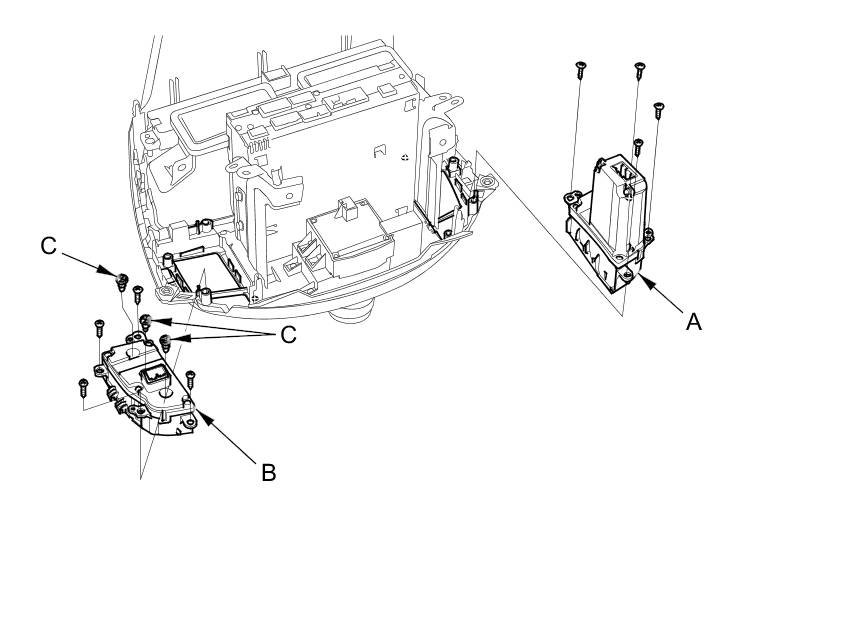 C
C
A
B