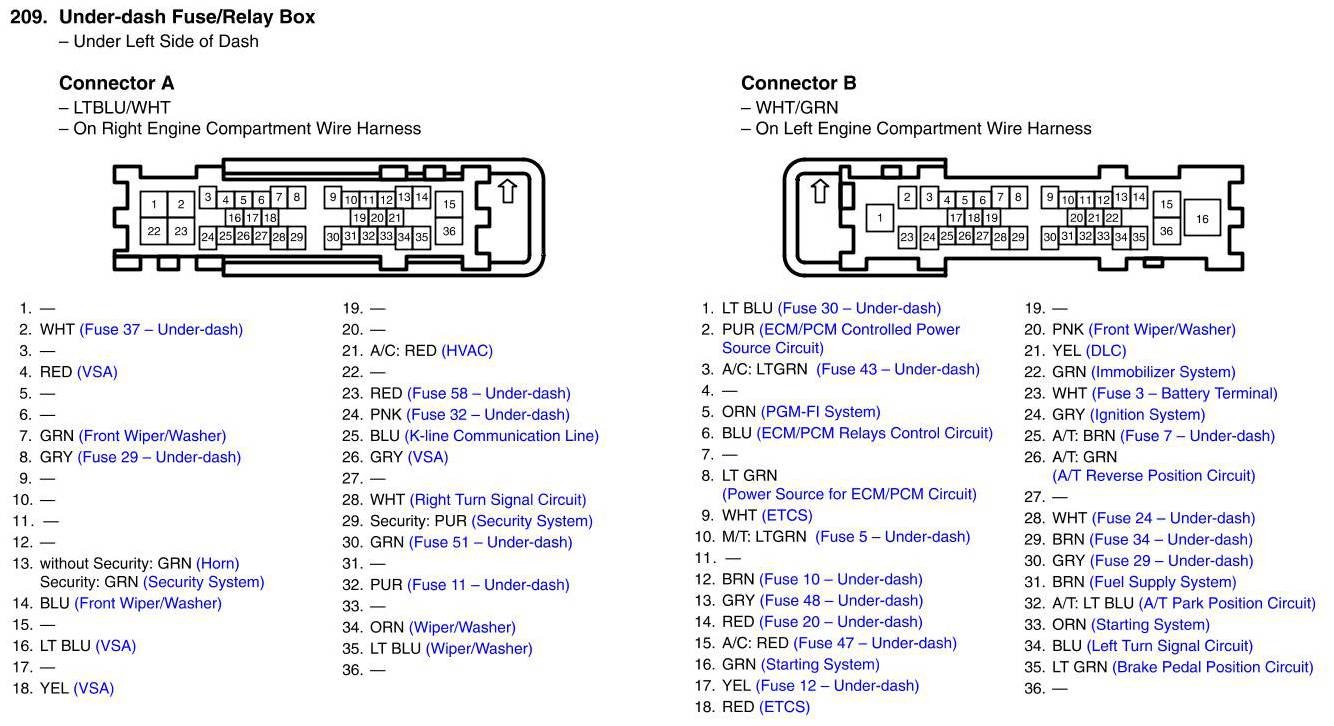 209. Under-dash Fuse/Relay Box
– Under Left Side of Dash

Connector A
– LTBLU/WHT
– On Right Engine Compartment Wire Harness

1 2 3 4 5 6 7 8 9 10 11 12 13 14 15 16 17 18 19 20 21 22 23 24 25 26 27 28 29 30 31 32 33 34 35 36

1. —
2. WHT (Fuse 37 – Under-dash)
3. —
4. RED (VSA)
5. —
6. —
7. GRN (Front Wiper/Washer)
8. GRY (Fuse 29 – Under-dash)
9. —
10. —
11. —
12. —
13. without Security: GRN (Horn)
Security: GRN (Security System)
14. BLU (Front Wiper/Washer)
15. —
16. LT BLU (VSA)
17. —
18. YEL (VSA)

19. —
20. —
21. A/C: RED (HVAC)
22. —
23. RED (Fuse 58 – Under-dash)
24. PNK (Fuse 32 – Under-dash)
25. BLU (K-line Communication Line)
26. GRY (VSA)
27. —
28. WHT (Right Turn Signal Circuit)
29. Security: PUR (Security System)
30. GRN (Fuse 51 – Under-dash)
31. —
32. PUR (Fuse 11 – Under-dash)
33. —
34. ORN (Wiper/Washer)
35. LT BLU (Wiper/Washer)
36. —

Connector B
– WHT/GRN
– On Left Engine Compartment Wire Harness

1 2 3 4 5 6 7 8 9 10 11 12 13 14 15 16 17 18 19 20 21 22 23 24 25 26 27 28 29 30 31 32 33 34 35 36

1. LT BLU (Fuse 30 – Under-dash)
2. PUR (ECM/PCM Controlled Power Source Circuit)
3. A/C: LTGRN (Fuse 43 – Under-dash)
4. —
5. ORN (PGM-FI System)
6. BLU (ECM/PCM Relays Control Circuit)
7. —
8. LT GRN
(Power Source for ECM/PCM Circuit)
9. WHT (ETCS)
10. M/T: LTGRN (Fuse 5 – Under-dash)
11. —
12. BRN (Fuse 10 – Under-dash)
13. GRY (Fuse 48 – Under-dash)
14. RED (Fuse 20 – Under-dash)
15. A/C: RED (Fuse 47 – Under-dash)
16. GRN (Starting System)
17. YEL (Fuse 12 – Under-dash)
18. RED (ETCS)

19. —
20. PNK (Front Wiper/Washer)
21. YEL (DLC)
22. GRN (Immobilizer System)
23. WHT (Fuse 3 – Battery Terminal)
24. GRY (Ignition System)
25. A/T: BRN (Fuse 7 – Under-dash)
26. A/T: GRN
(A/T Reverse Position Circuit)
27. —
28. WHT (Fuse 24 – Under-dash)
29. BRN (Fuse 34 – Under-dash)
30. GRY (Fuse 29 – Under-dash)
31. BRN (Fuel Supply System)
32. A/T: LT BLU (A/T Park Position Circuit)
33. ORN (Starting System)
34. BLU (Left Turn Signal Circuit)
35. LT GRN (Brake Pedal Position Circuit)
36. —