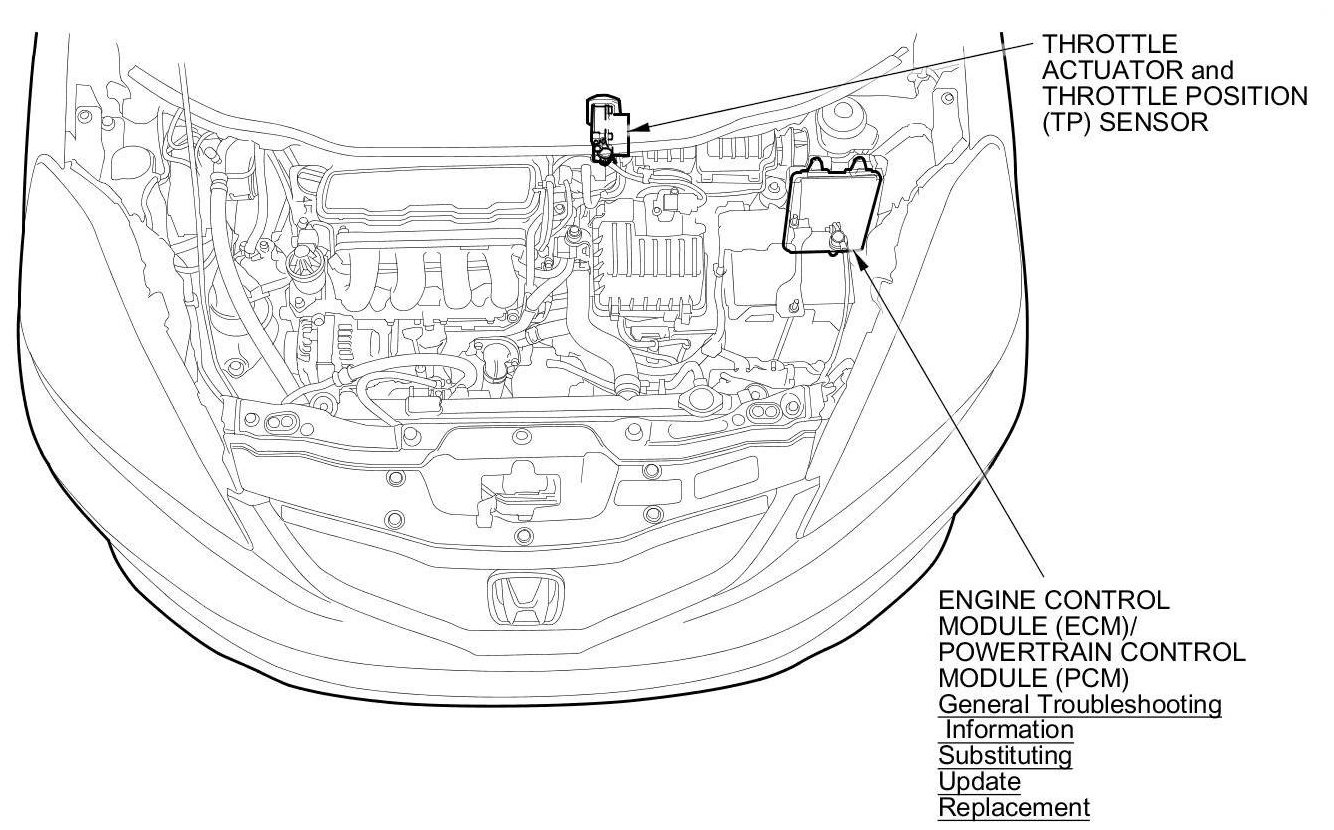 THROTTLE ACTUATOR and THROTTLE POSITION (TP) SENSOR

ENGINE CONTROL MODULE (ECM)/ POWERTRAIN CONTROL MODULE (PCM)
General Troubleshooting Information
Substituting
Update
Replacement