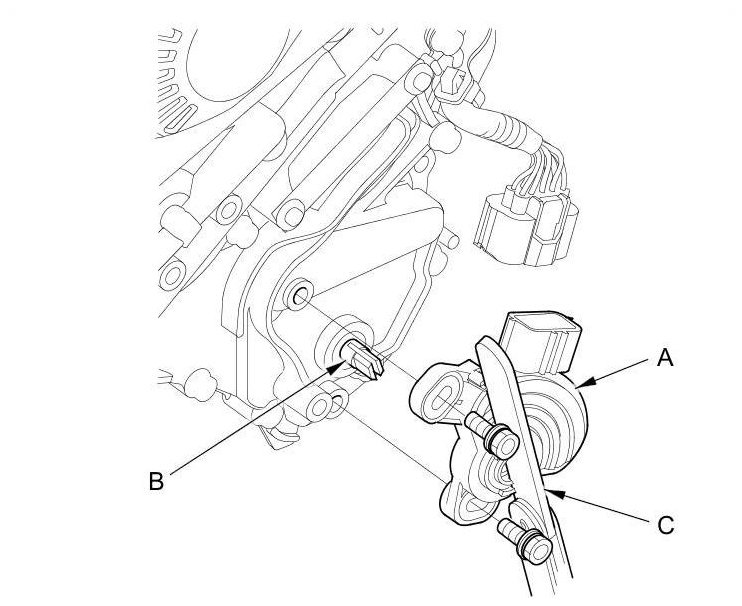 A
B
C