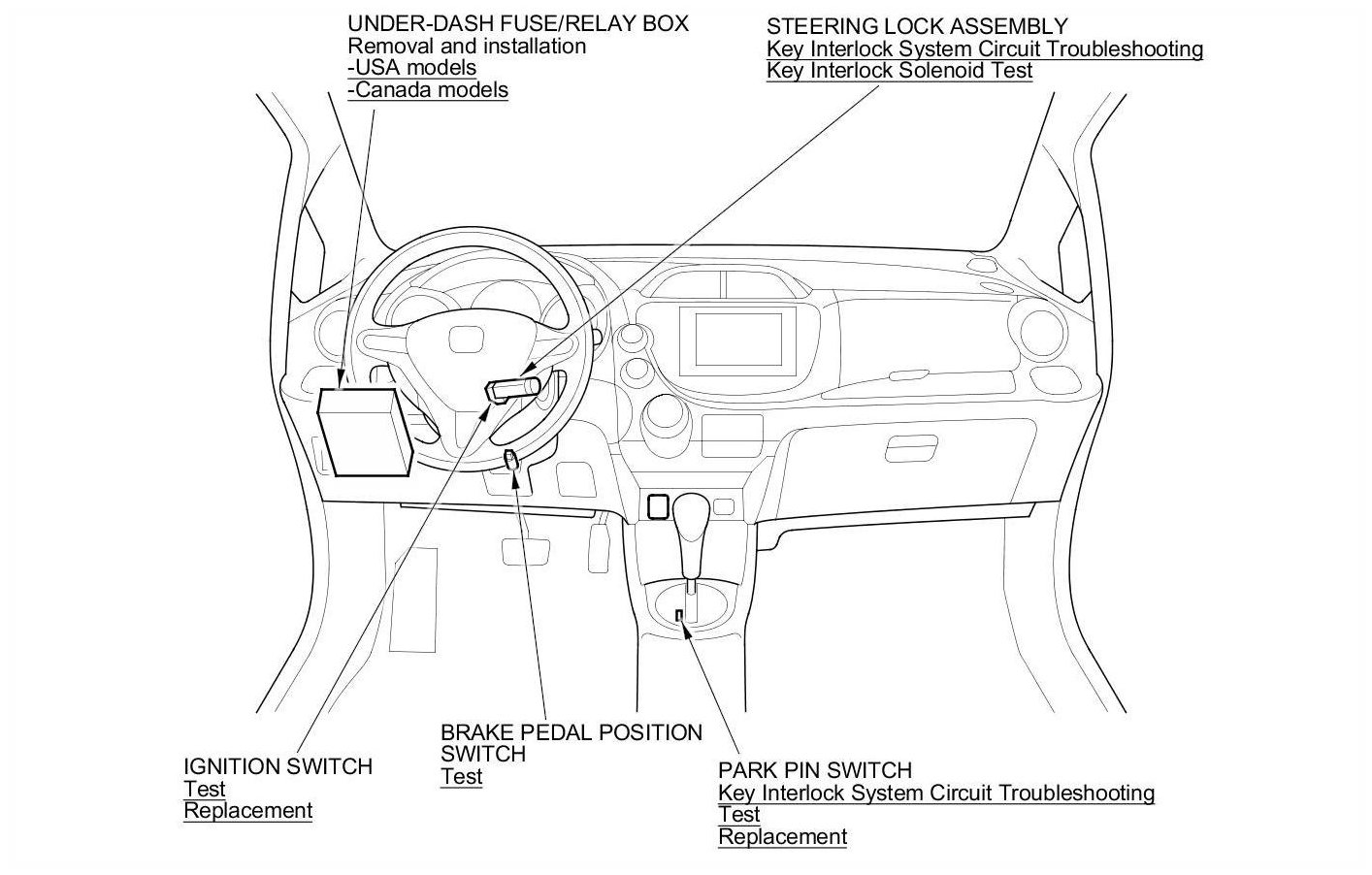 UNDER-DASH FUSE/RELAY BOX
Removal and installation
-USA models
-Canada models

STEERING LOCK ASSEMBLY
Key Interlock System Circuit Troubleshooting
Key Interlock Solenoid Test

IGNITION SWITCH
Test
Replacement

BRAKE PEDAL POSITION SWITCH
Test

PARK PIN SWITCH
Key Interlock System Circuit Troubleshooting
Test
Replacement