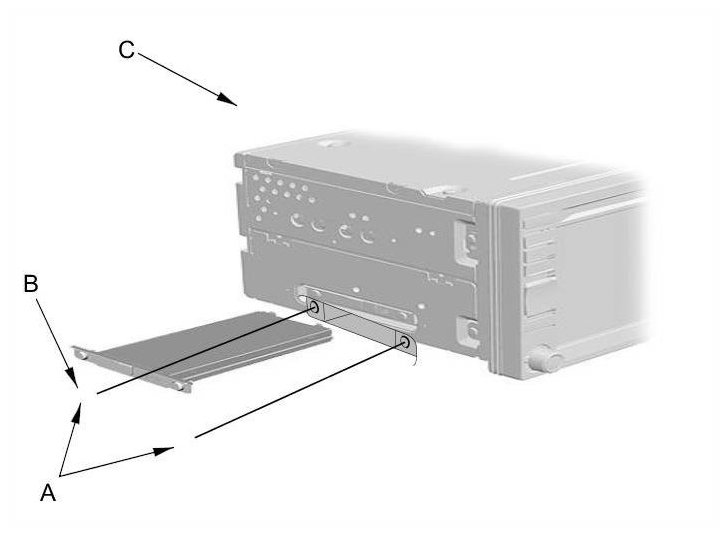 C

B

A