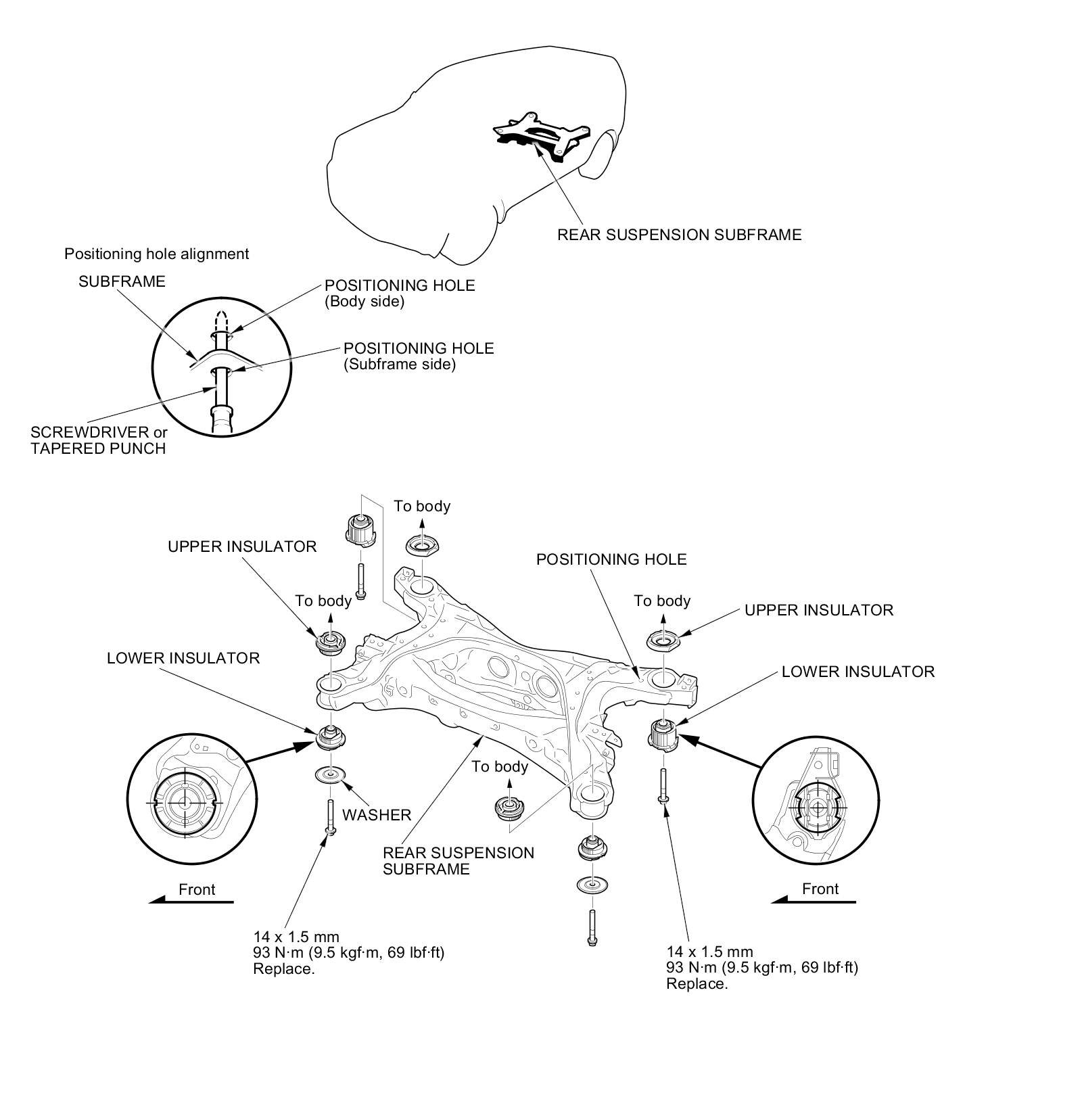 REAR SUSPENSION SUBFRAME

Positioning hole alignment

SUBFRAME

POSITIONING HOLE
(Body side)

POSITIONING HOLE
(Subframe side)

SCREWDRIVER or
TAPERED PUNCH

To body

UPPER INSULATOR

POSITIONING HOLE

To body

To body

UPPER INSULATOR

LOWER INSULATOR

LOWER INSULATOR

To body

WASHER

REAR SUSPENSION
SUBFRAME

Front

Front

14 x 1.5 mm
93 N·m (9.5 kgf·m, 69 lbf·ft)
Replace.

14 x 1.5 mm
93 N·m (9.5 kgf·m, 69 lbf·ft)
Replace.