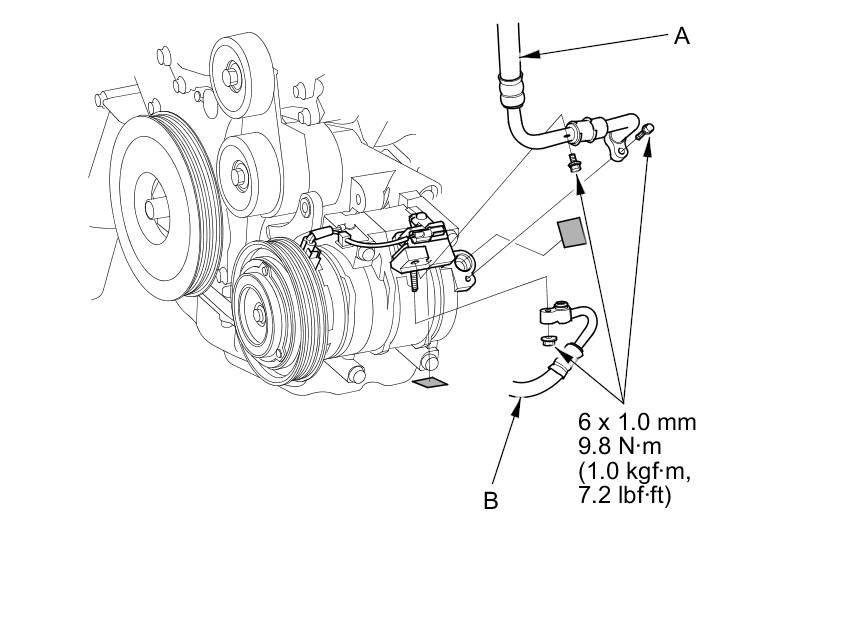 A

6 x 1.0 mm
9.8 N·m
(1.0 kgf·m,
7.2 lbf·ft)

B