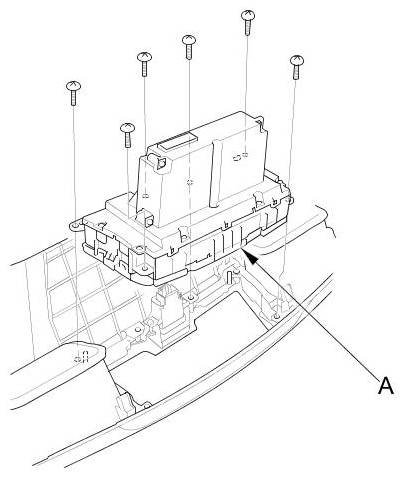 A