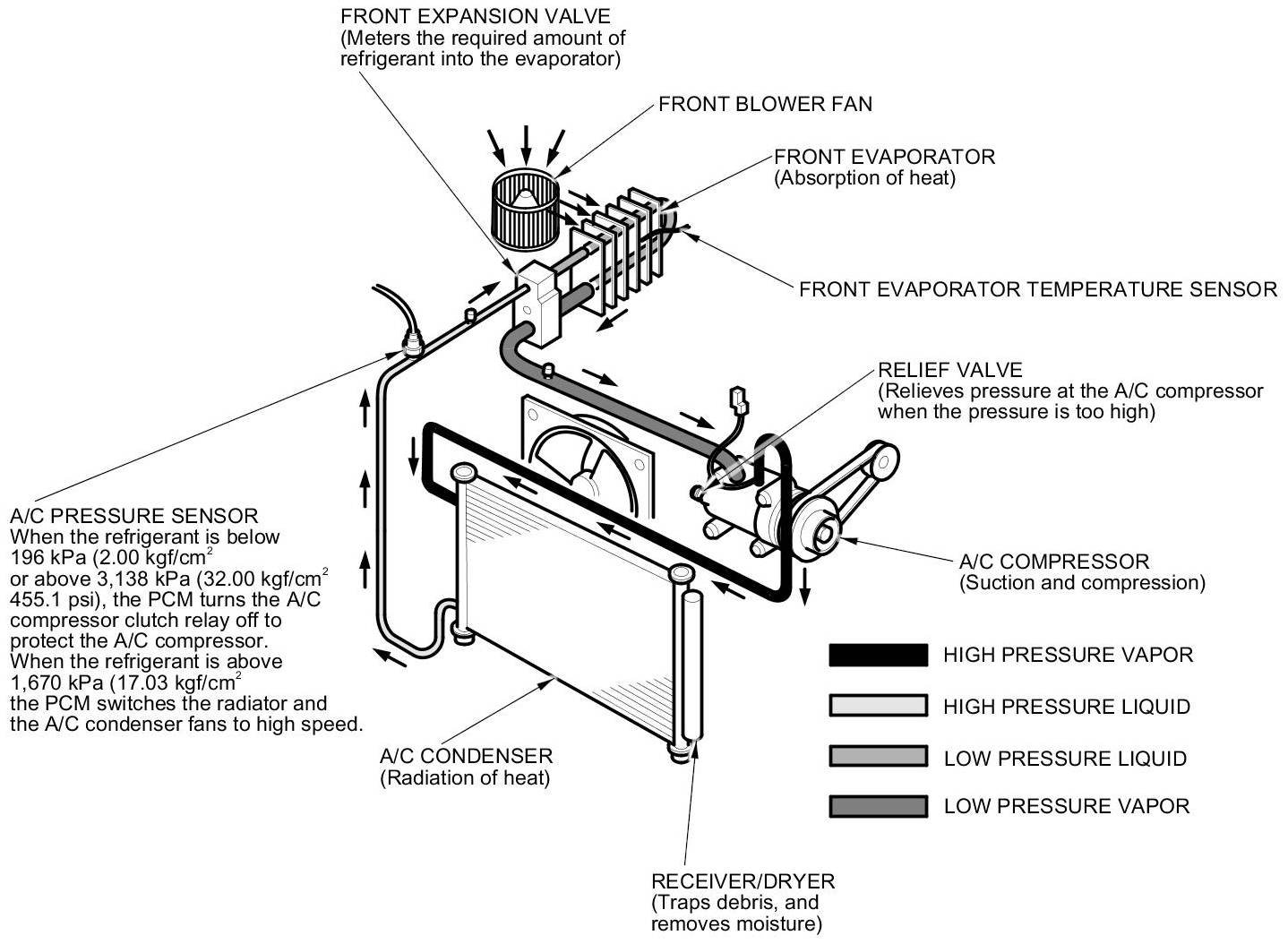 FRONT EXPANSION VALVE
(Meters the required amount of refrigerant into the evaporator)

FRONT BLOWER FAN

FRONT EVAPORATOR
(Absorption of heat)

FRONT EVAPORATOR TEMPERATURE SENSOR

RELIEF VALVE
(Relieves pressure at the A/C compressor when the pressure is too high)

A/C PRESSURE SENSOR
When the refrigerant is below 196 kPa (2.00 kgf/cm$^2$ or above 3,138 kPa (32.00 kgf/cm$^2$ 455.1 psi), the PCM turns the A/C compressor clutch relay off to protect the A/C compressor. When the refrigerant is above 1,670 kPa (17.03 kgf/cm$^2$ the PCM switches the radiator and the A/C condenser fans to high speed.

A/C COMPRESSOR
(Suction and compression)

HIGH PRESSURE VAPOR

HIGH PRESSURE LIQUID

LOW PRESSURE LIQUID

LOW PRESSURE VAPOR

A/C CONDENSER
(Radiation of heat)

RECEIVER/DRYER
(Traps debris, and removes moisture)