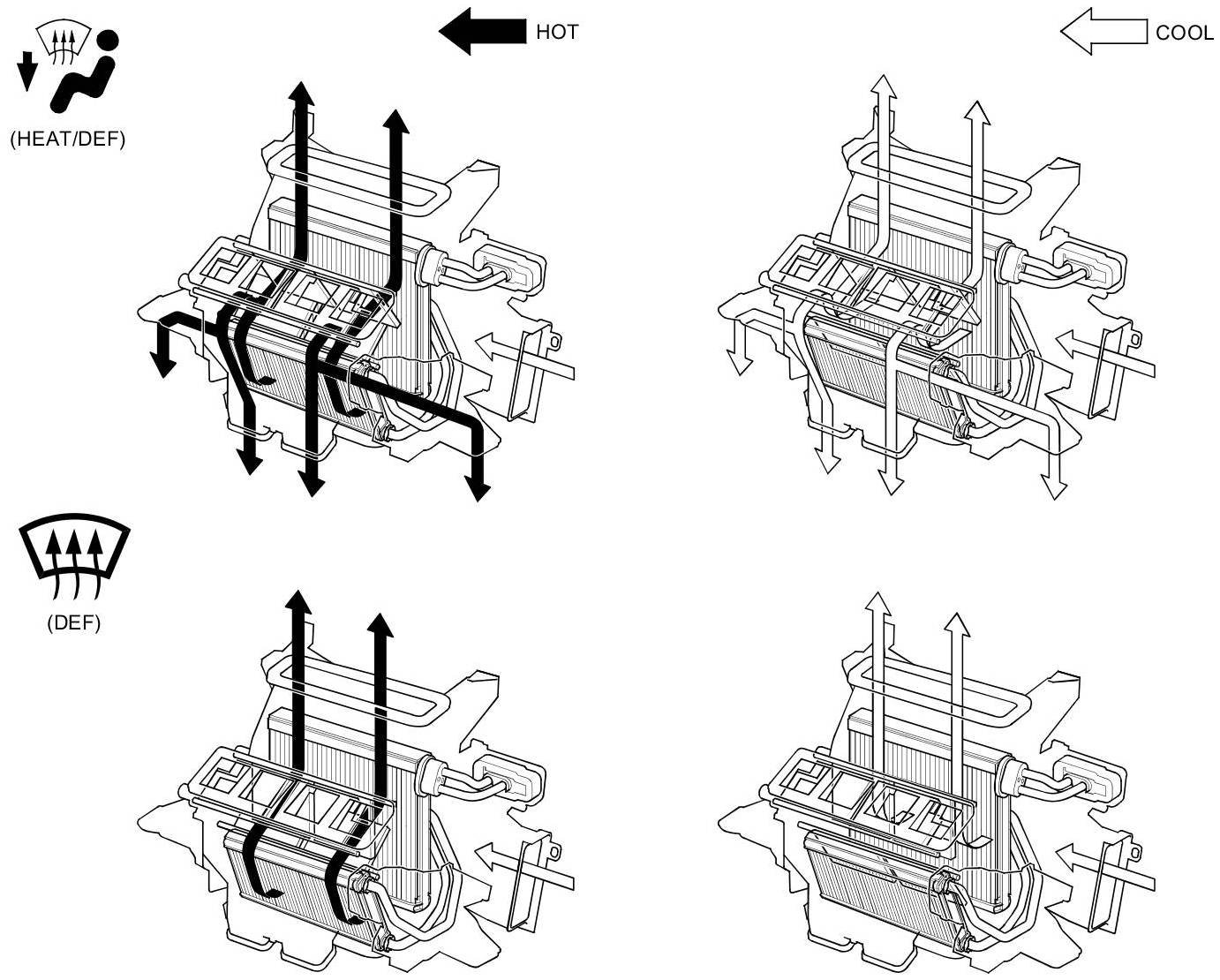 HOT

COOL

(HEAT/DEF)

(DEF)