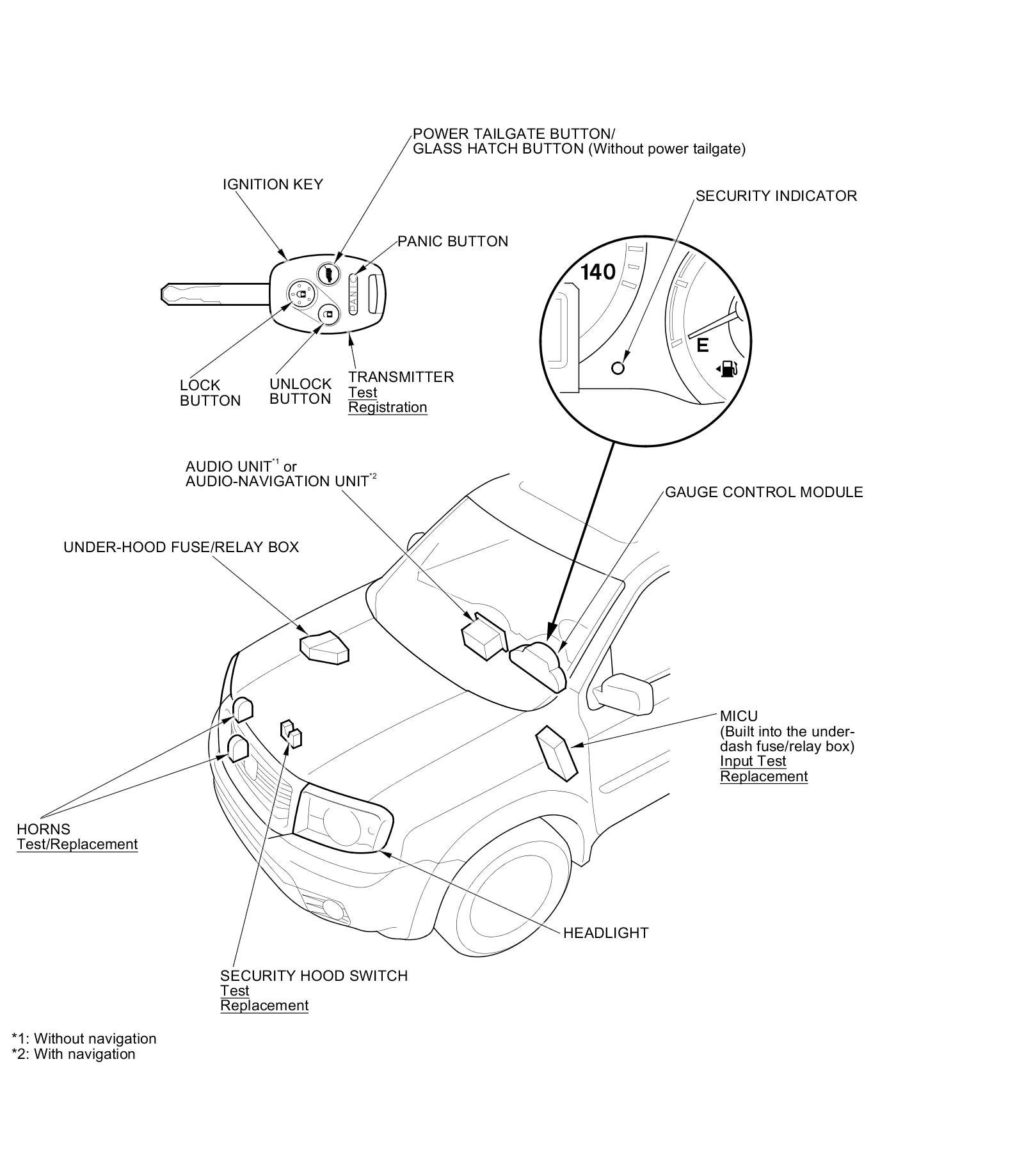 POWER TAILGATE BUTTON/
GLASS HATCH BUTTON (Without power tailgate)

IGNITION KEY

SECURITY INDICATOR

PANIC BUTTON

PANIC

140

E

LOCK
BUTTON

UNLOCK
BUTTON

TRANSMITTER
Test
Registration

AUDIO UNIT$^{*1}$ or
AUDIO-NAVIGATION UNIT$^{*2}$

GAUGE CONTROL MODULE

UNDER-HOOD FUSE/RELAY BOX

MICU
(Built into the under-dash fuse/relay box)
Input Test
Replacement

HORNS
Test/Replacement

HEADLIGHT

SECURITY HOOD SWITCH
Test
Replacement

*1: Without navigation
*2: With navigation